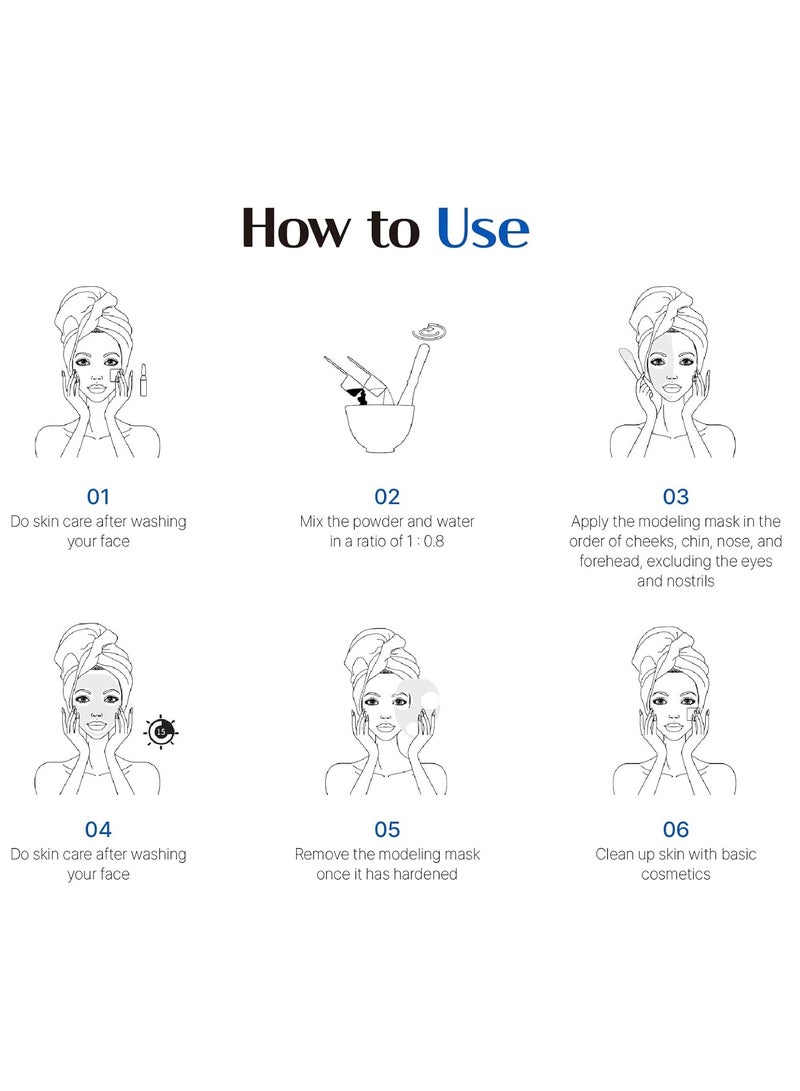 How to Use

01
Do skin care after washing your face

02
Mix the powder and water in a ratio of 1 : 0.8

03
Apply the modeling mask in the order of cheeks, chin, nose, and forehead, excluding the eyes and nostrils

15

04
Do skin care after washing your face

05
Remove the modeling mask once it has hardened

06
Clean up skin with basic cosmetics