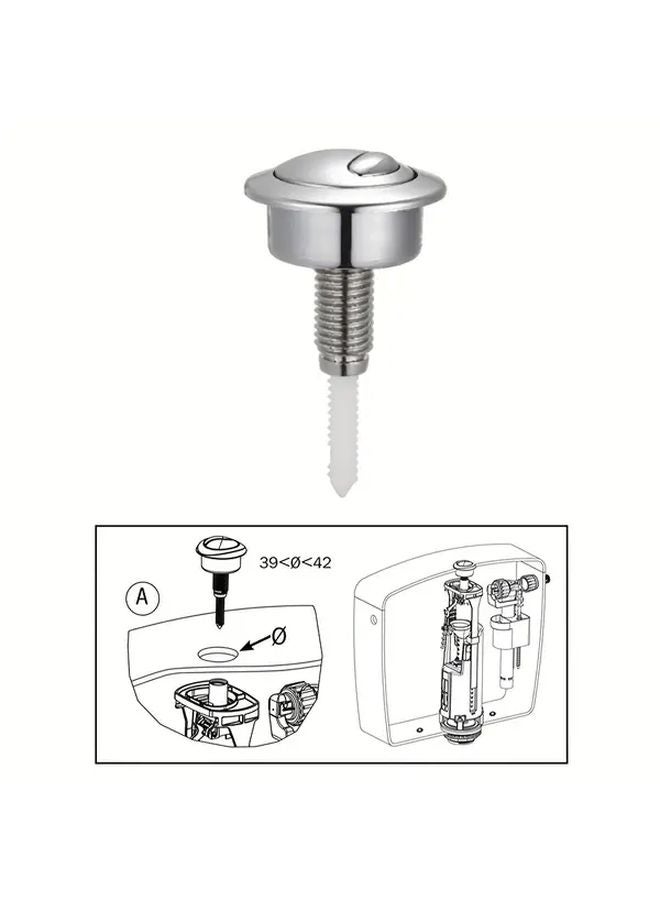 39<Ø<42

A

Ø