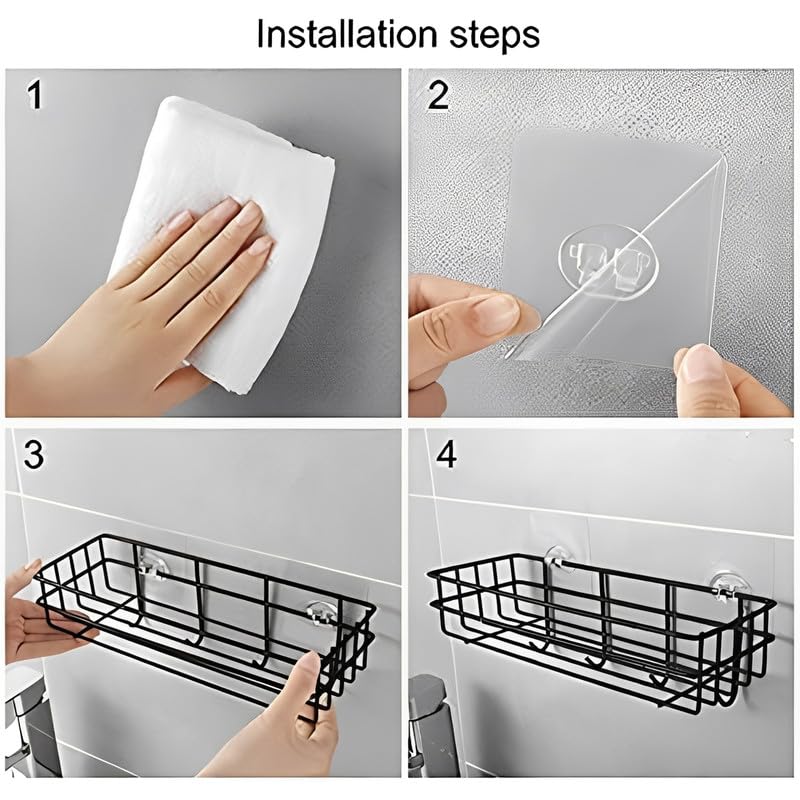 Installation steps

1

2

3

4