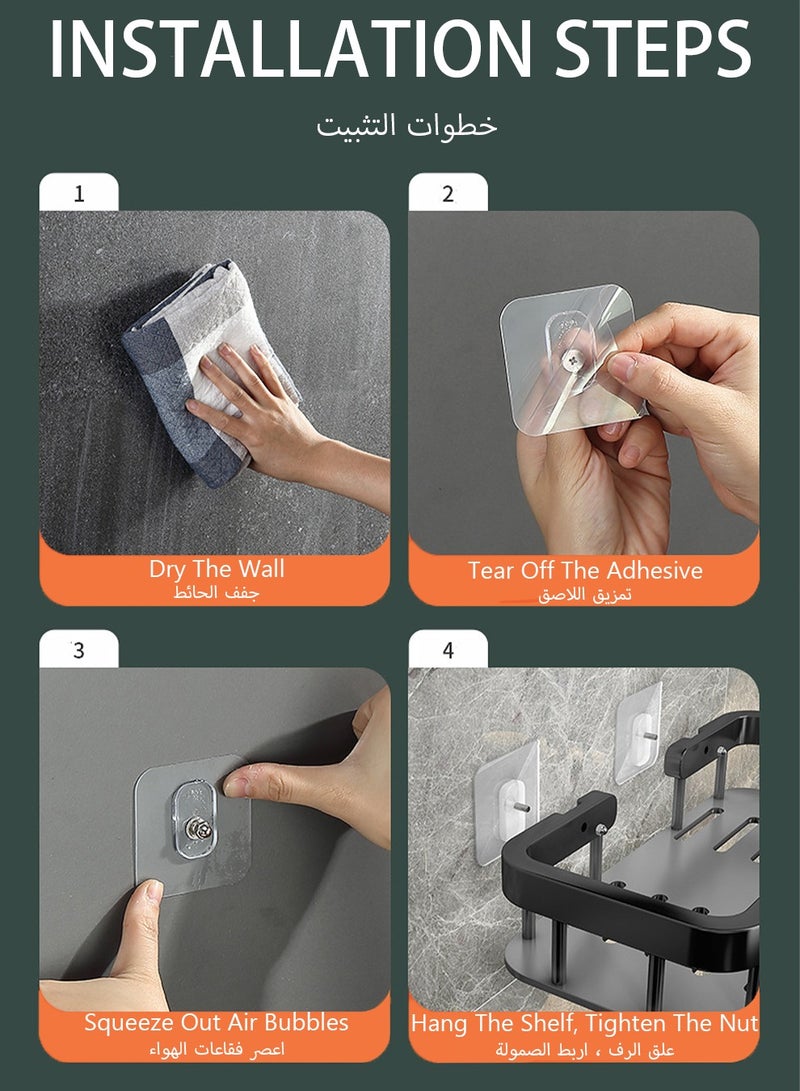 INSTALLATION STEPS

خطوات التثبيت

1

Dry The Wall
جفف الحائط

2

Tear Off The Adhesive
تمزيق اللاصق

3

Squeeze Out Air Bubbles
اعصر فقاعات الهواء

4

Hang The Shelf, Tighten The Nut
علق الرف ، اربط الصمولة