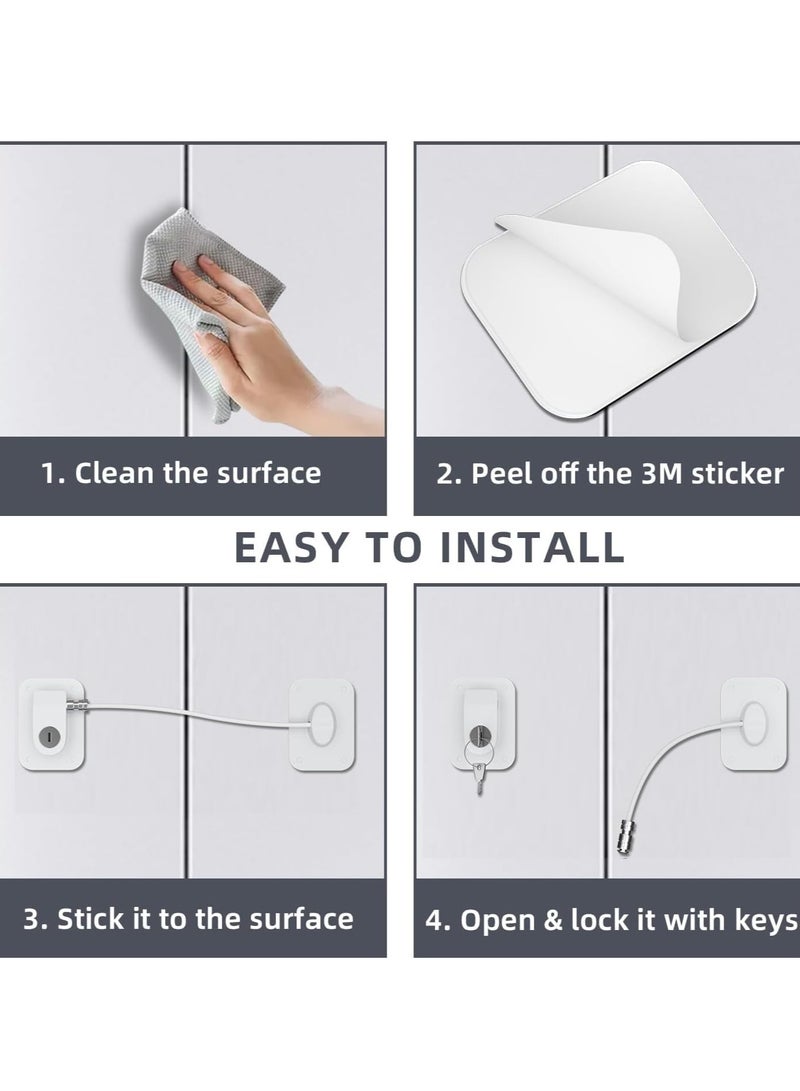 1. Clean the surface

2. Peel off the 3M sticker

EASY TO INSTALL

3. Stick it to the surface

4. Open & lock it with keys