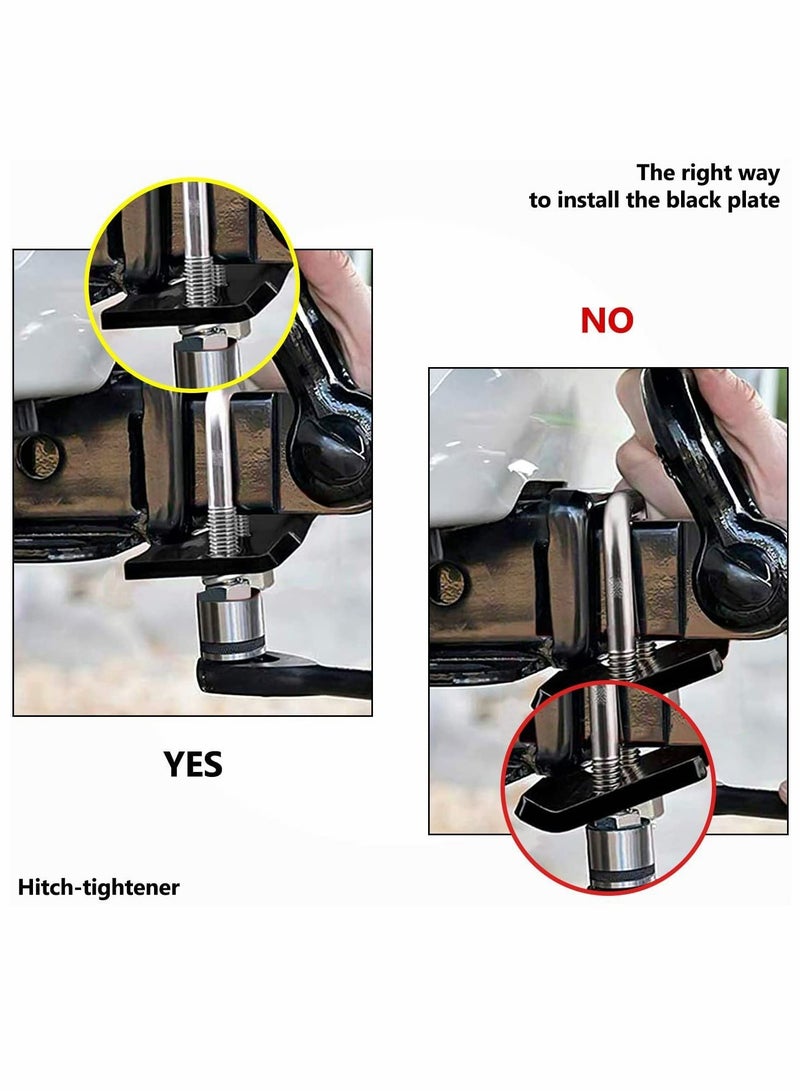 The right way
to install the black plate

NO

YES

Hitch-tightener