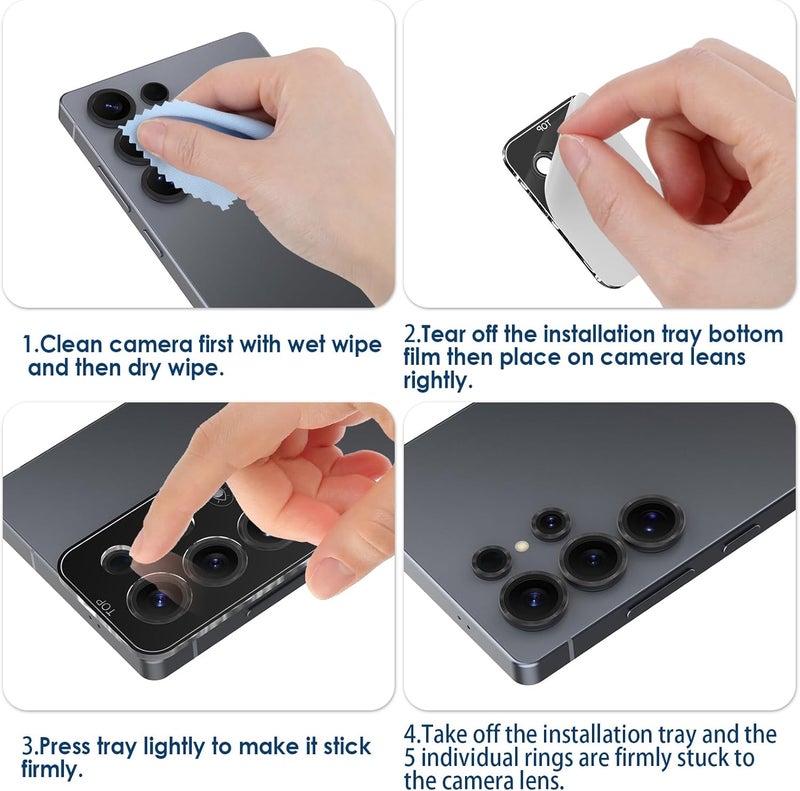 TOP

1.Clean camera first with wet wipe and then dry wipe.

2.Tear off the installation tray bottom film then place on camera leans rightly.

TOP

3.Press tray lightly to make it stick firmly.

4.Take off the installation tray and the 5 individual rings are firmly stuck to the camera lens.