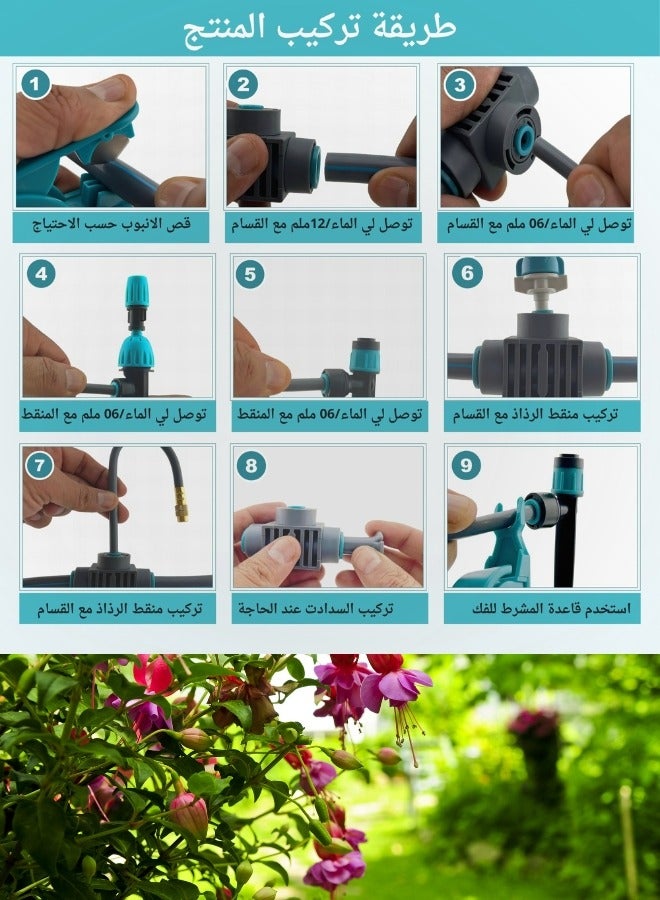 طريقة تركيب المنتج

1
قص الانبوب حسب الاحتياج

2
توصل لي الماء/12ملم مع القسام

3
توصل لي الماء/06 ملم مع القسام

4
توصل لي الماء/06 ملم مع المنقط

5
توصل لي الماء/06 ملم مع المنقط

6
تركيب منقط الرذاذ مع القسام

7
تركيب منقط الرذاذ مع القسام

8
تركيب السدادت عند الحاجة

9
استخدم قاعدة المشرط للفك