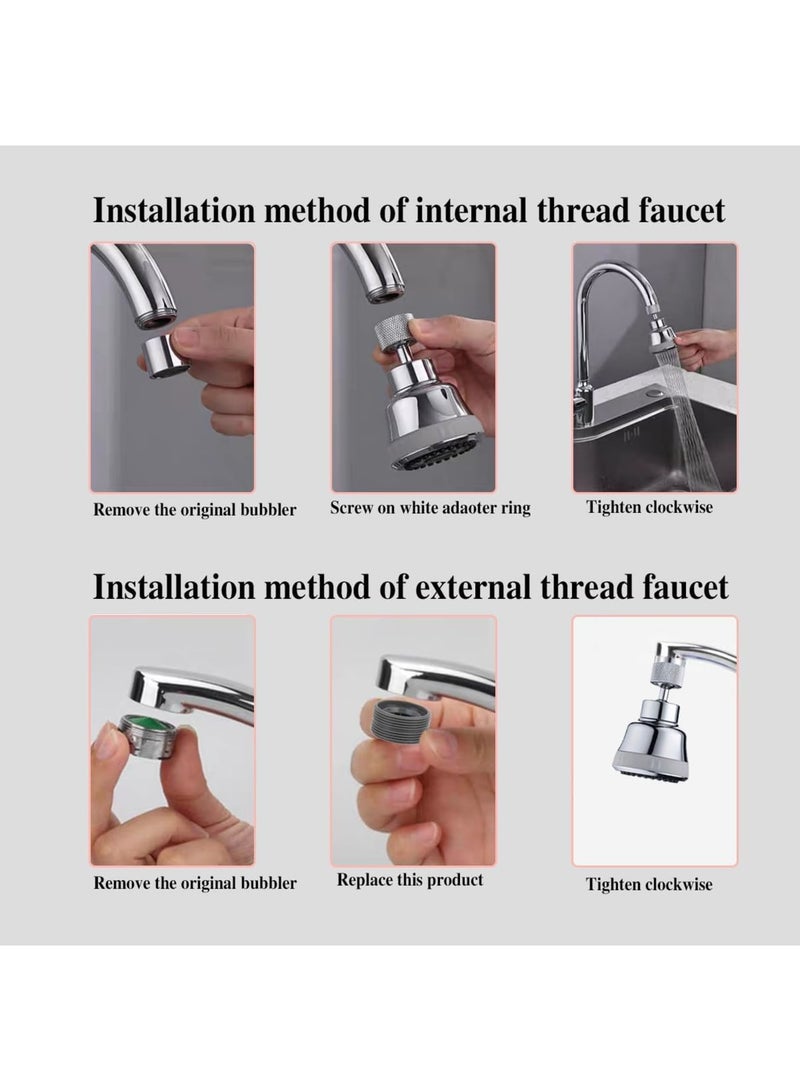 Installation method of internal thread faucet

Remove the original bubbler

Screw on white adaoter ring

Tighten clockwise

Installation method of external thread faucet

Remove the original bubbler

Replace this product

Tighten clockwise