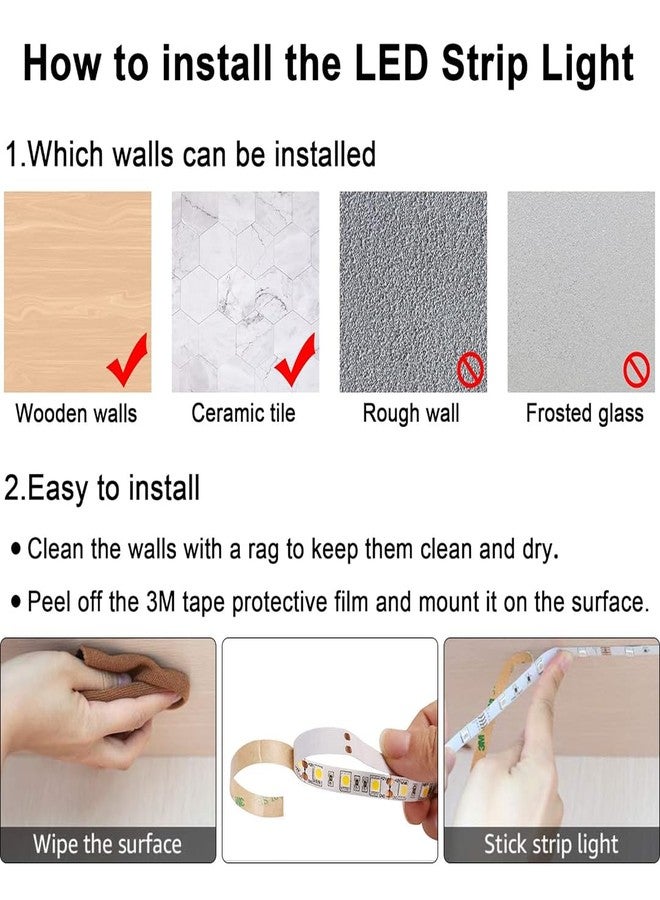 How to install the LED Strip Light

1.Which walls can be installed

Wooden walls

Ceramic tile

Rough wall

Frosted glass

2.Easy to install

• Clean the walls with a rag to keep them clean and dry.

• Peel off the 3M tape protective film and mount it on the surface.

Wipe the surface

Stick strip light