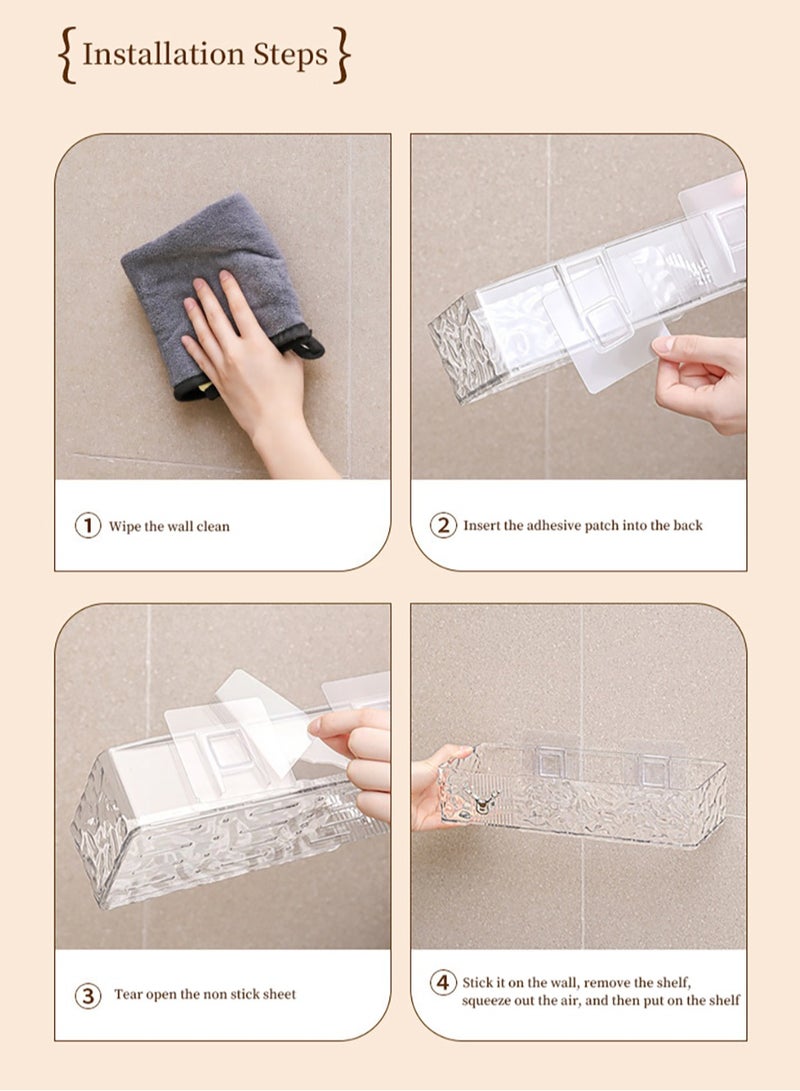 {Installation Steps}

① Wipe the wall clean

② Insert the adhesive patch into the back

③ Tear open the non stick sheet

④ Stick it on the wall, remove the shelf, squeeze out the air, and then put on the shelf