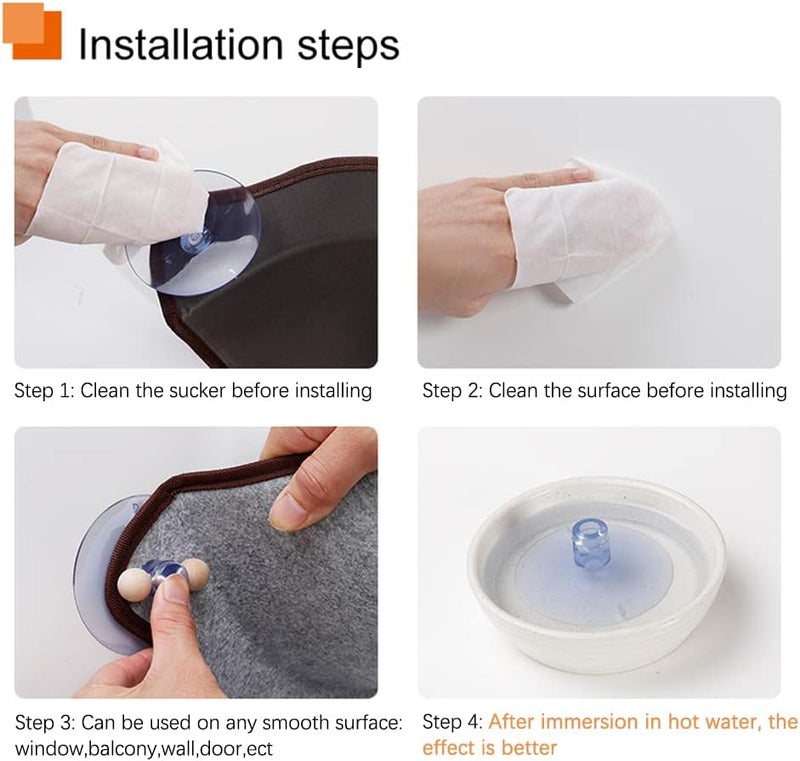 Installation steps

Step 1: Clean the sucker before installing

Step 2: Clean the surface before installing

Step 3: Can be used on any smooth surface: window,balcony,wall,door,ect

Step 4: After immersion in hot water, the effect is better