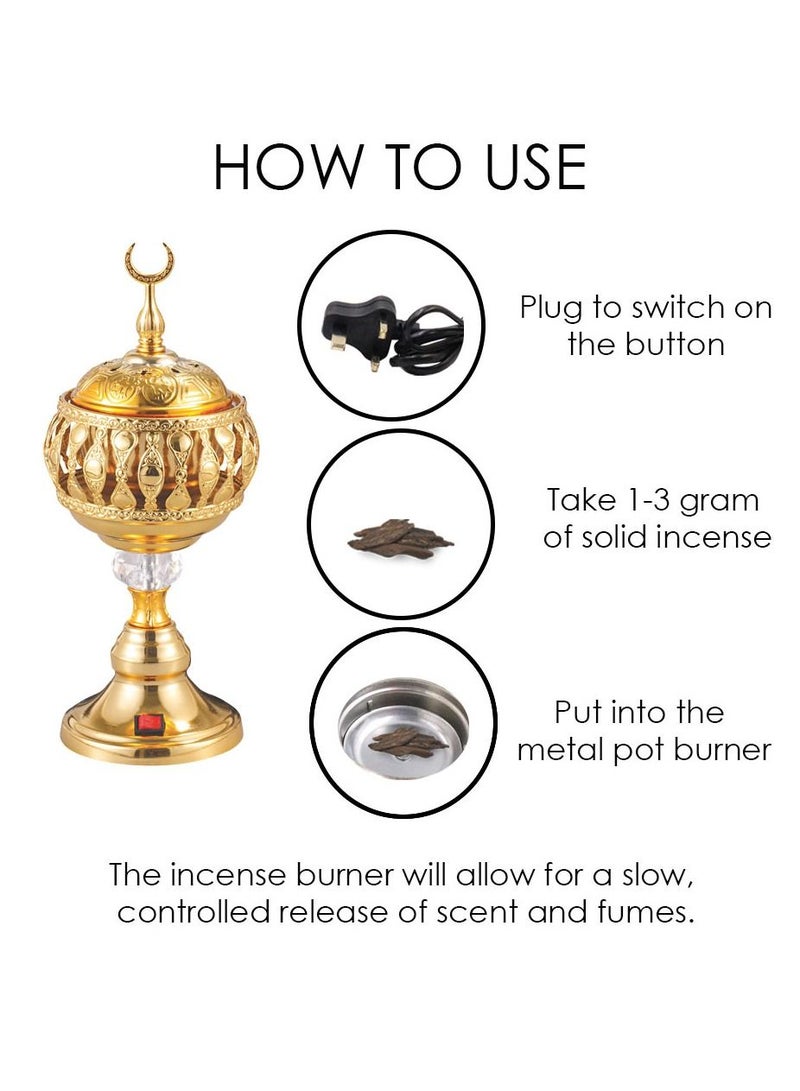 HOW TO USE

Plug to switch on the button

Take 1-3 gram of solid incense

Put into the metal pot burner

The incense burner will allow for a slow, controlled release of scent and fumes.