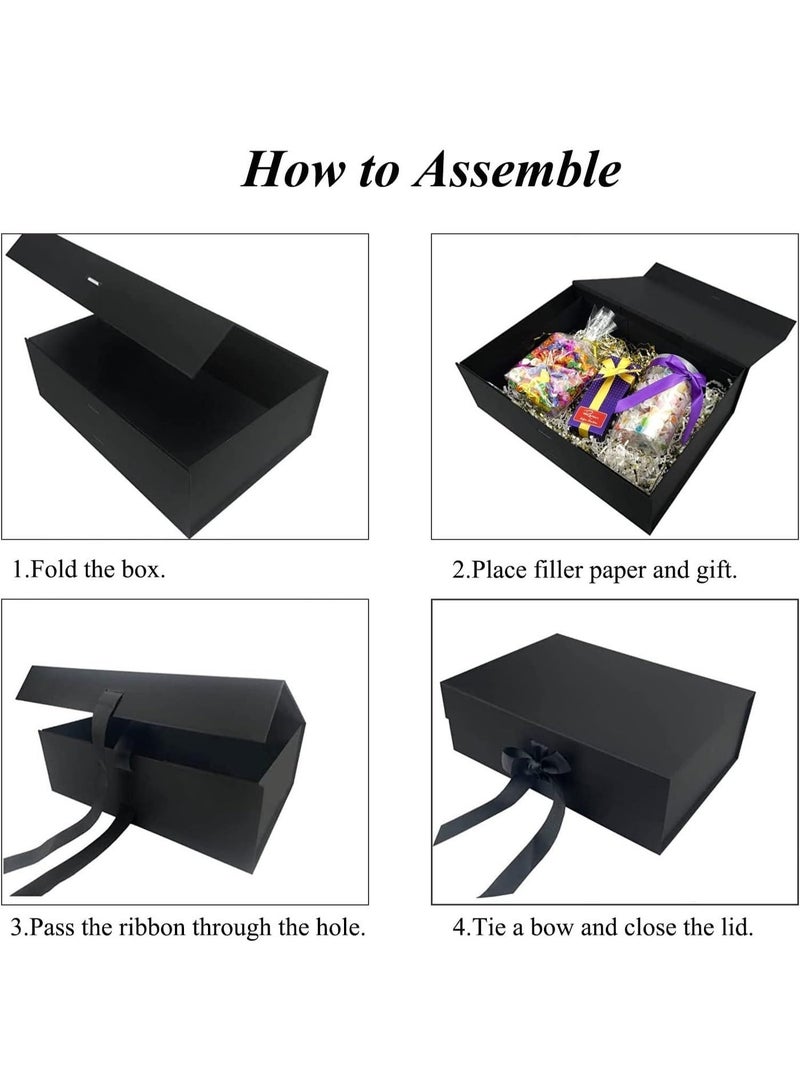 How to Assemble

1.Fold the box.

2.Place filler paper and gift.

3.Pass the ribbon through the hole.

4.Tie a bow and close the lid.