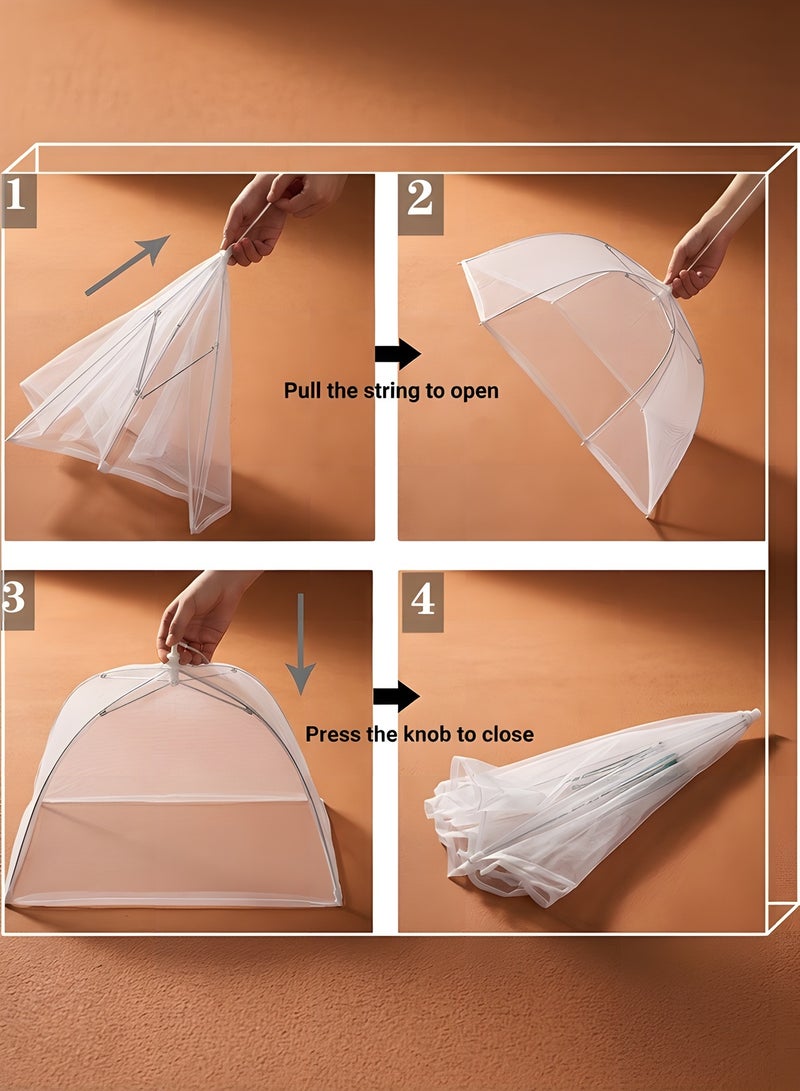 1

2

Pull the string to open

3

4

Press the knob to close