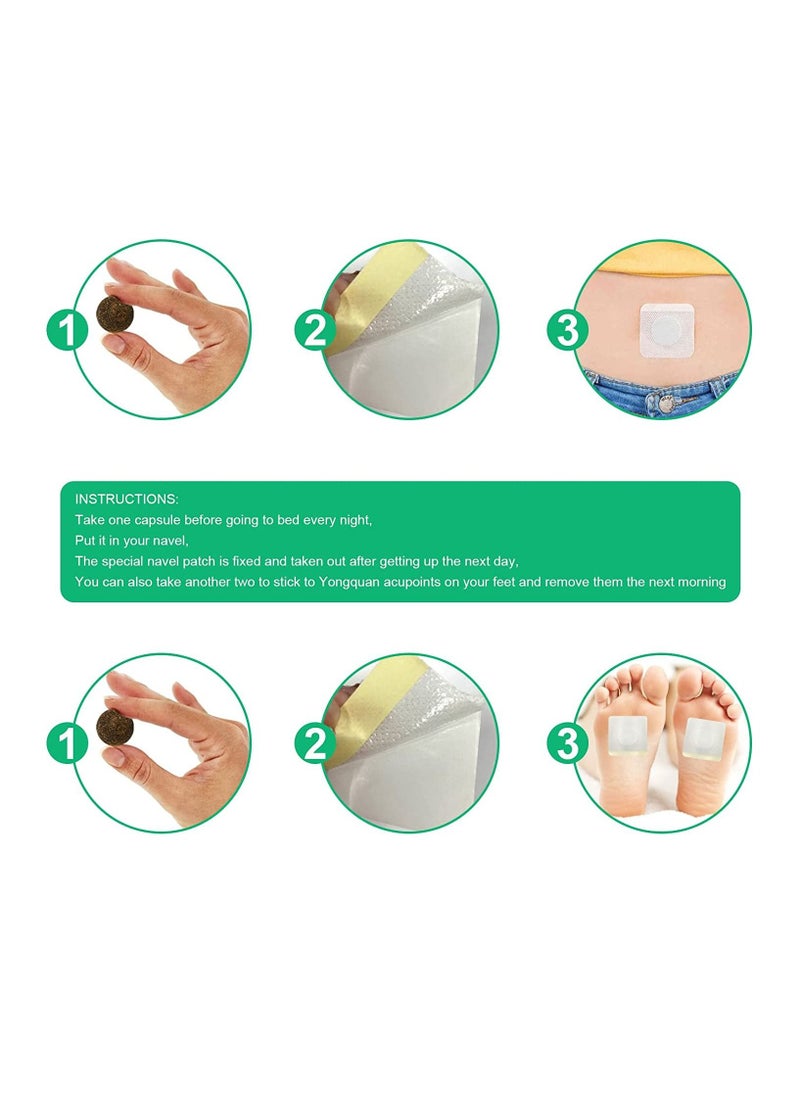 1

2

3

INSTRUCTIONS:
Take one capsule before going to bed every night,
Put it in your navel,
The special navel patch is fixed and taken out after getting up the next day,
You can also take another two to stick to Yongquan acupoints on your feet and remove them the next morning

1

2

3