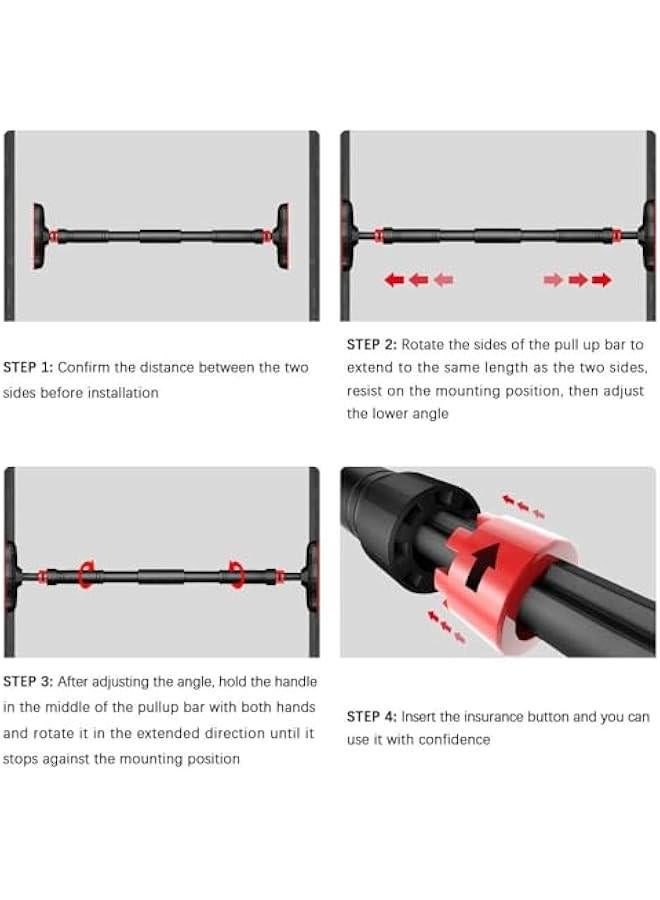 STEP 1: Confirm the distance between the two sides before installation

STEP 2: Rotate the sides of the pull up bar to extend to the same length as the two sides, resist on the mounting position, then adjust the lower angle

STEP 3: After adjusting the angle, hold the handle in the middle of the pullup bar with both hands and rotate it in the extended direction until it stops against the mounting position

STEP 4: Insert the insurance button and you can use it with confidence