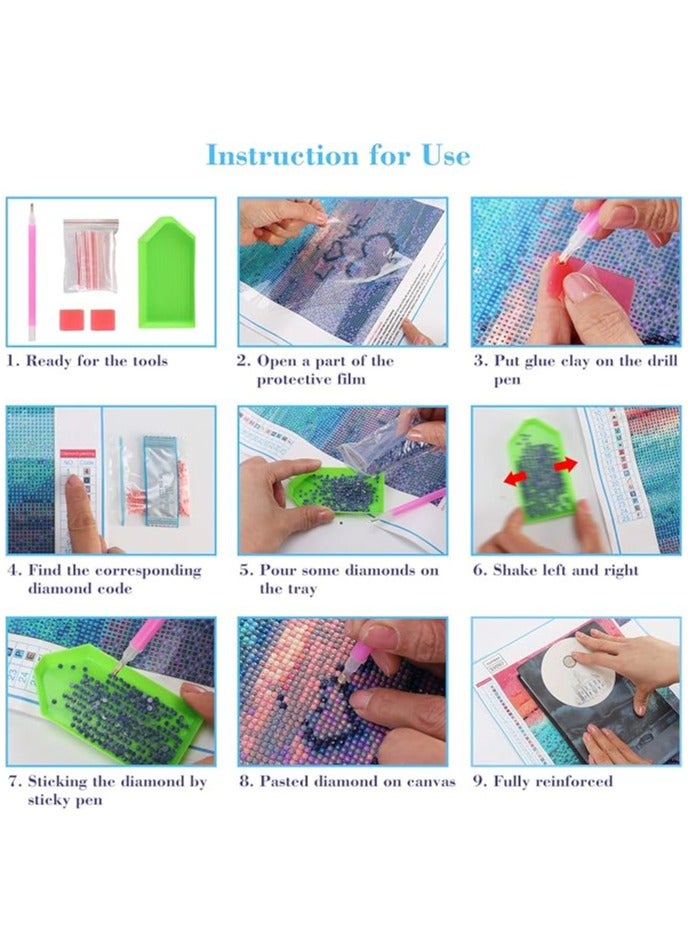 Instruction for Use

1. Ready for the tools

2. Open a part of the protective film

3. Put glue clay on the drill pen

4. Find the corresponding diamond code

5. Pour some diamonds on the tray

6. Shake left and right

7. Sticking the diamond by sticky pen

8. Pasted diamond on canvas

9. Fully reinforced