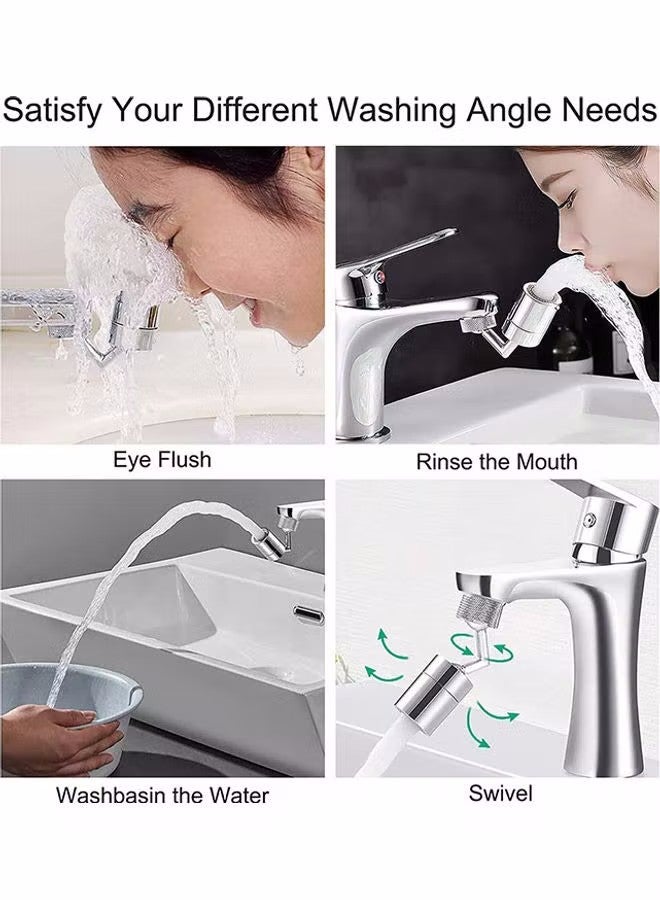 Satisfy Your Different Washing Angle Needs

Eye Flush

Rinse the Mouth

Washbasin the Water

Swivel