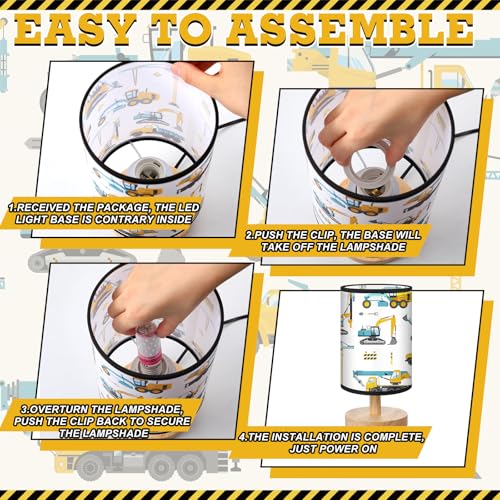 EASY TO ASSEMBLE

1.RECEIVED THE PACKAGE, THE LED LIGHT BASE IS CONTRARY INSIDE

2.PUSH THE CLIP, THE BASE WILL TAKE OFF THE LAMPSHADE

3.OVERTURN THE LAMPSHADE, PUSH THE CLIP BACK TO SECURE THE LAMPSHADE

4.THE INSTALLATION IS COMPLETE, JUST POWER ON