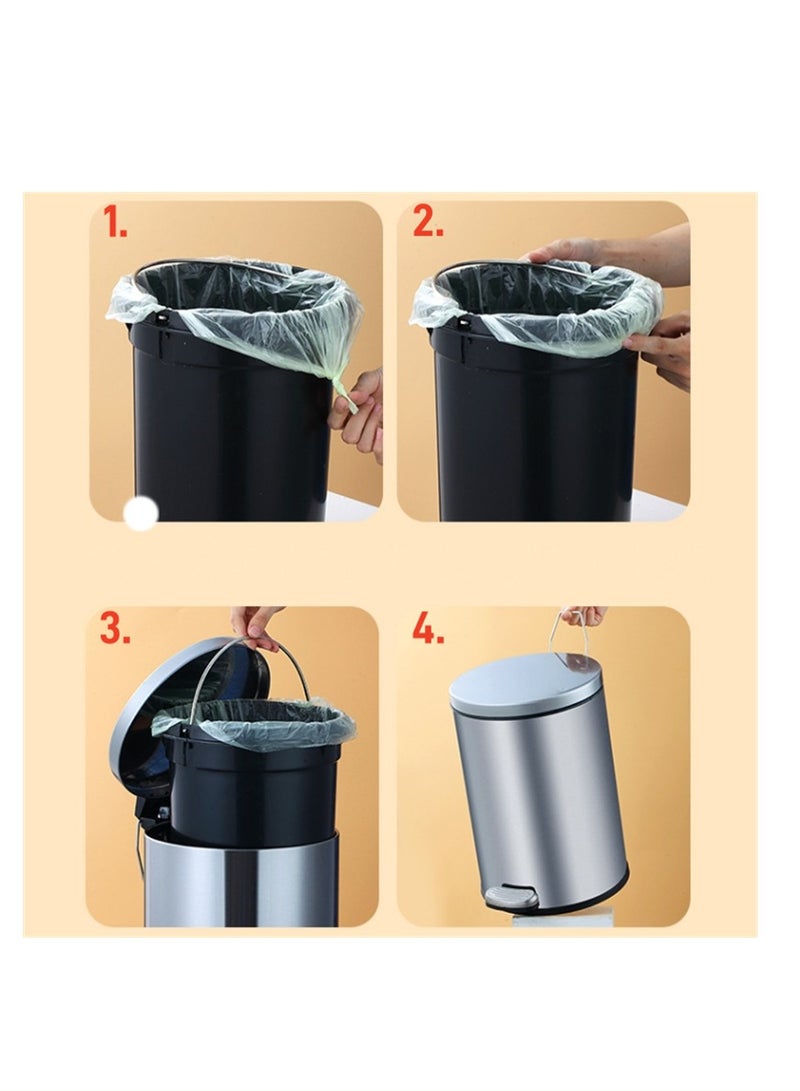 1.

2.

3.

4.