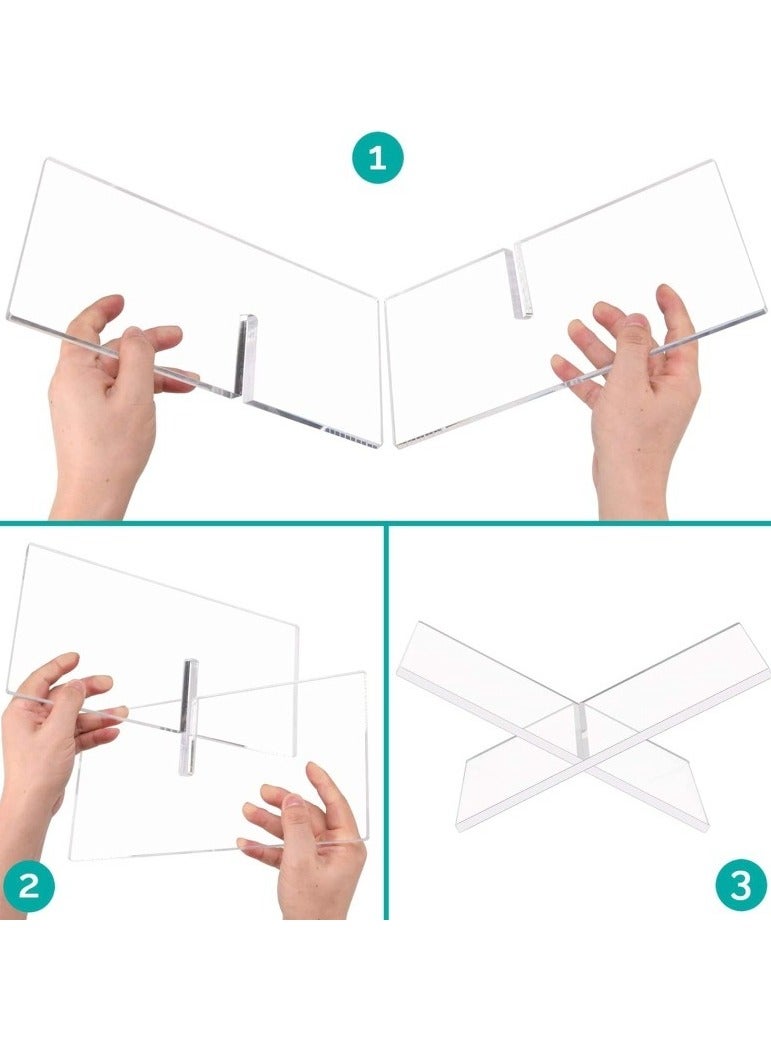 1

2

3