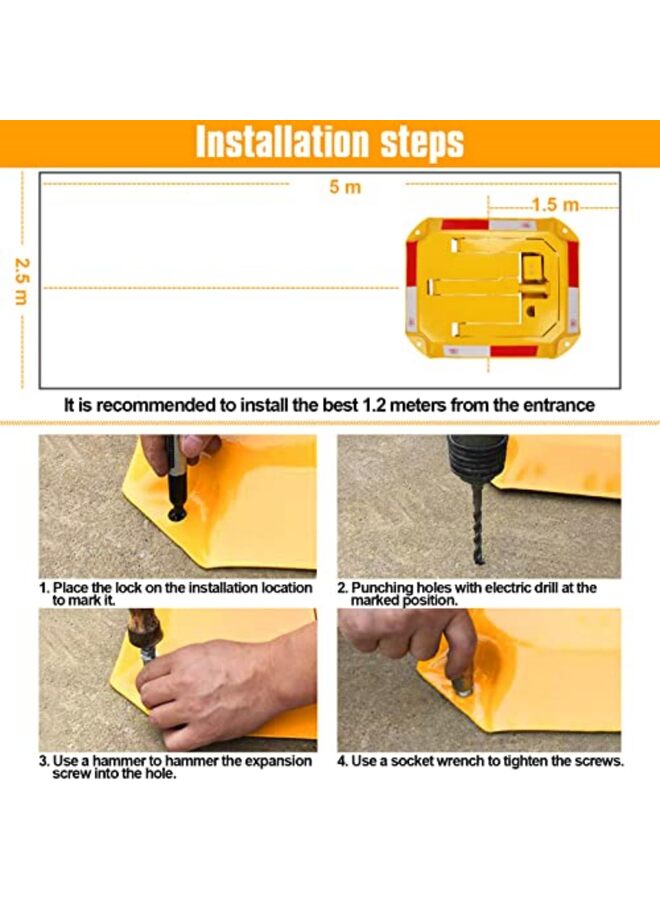 Installation steps

5 m

1.5 m

2.5 m

It is recommended to install the best 1.2 meters from the entrance

1. Place the lock on the installation location to mark it.

2. Punching holes with electric drill at the marked position.

3. Use a hammer to hammer the expansion screw into the hole.

4. Use a socket wrench to tighten the screws.