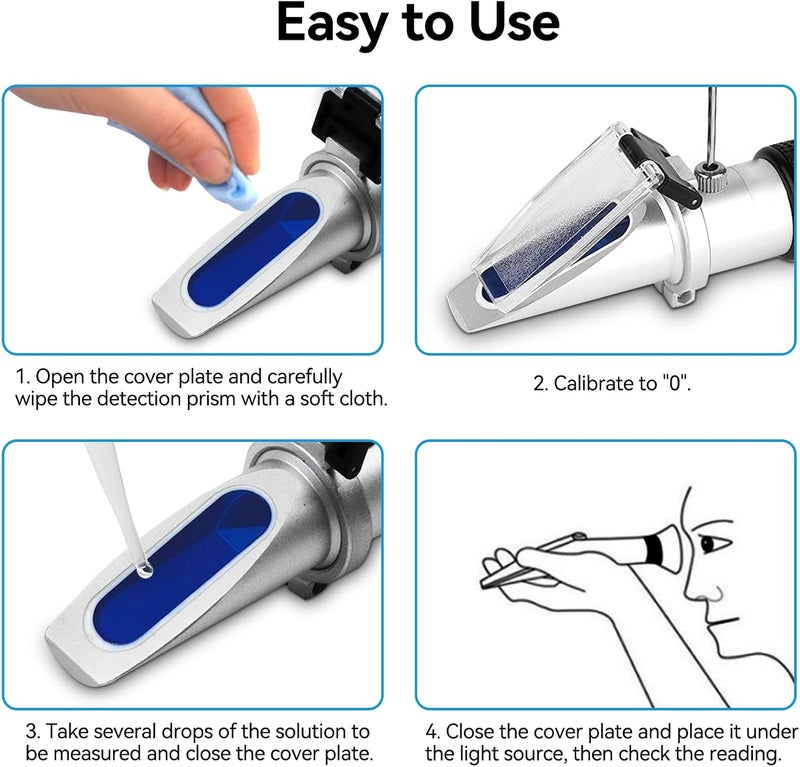 Easy to Use

1. Open the cover plate and carefully wipe the detection prism with a soft cloth.

2. Calibrate to "0".

3. Take several drops of the solution to be measured and close the cover plate.

4. Close the cover plate and place it under the light source, then check the reading.