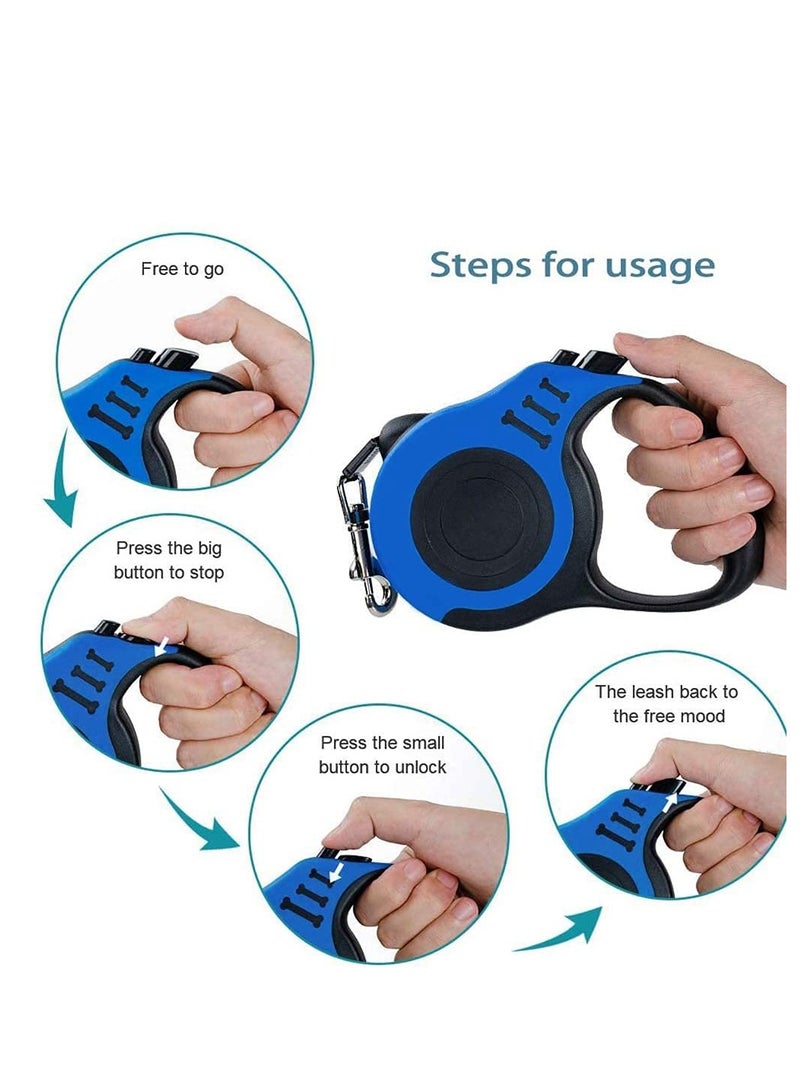 Steps for usage

Free to go

Press the big button to stop

Press the small button to unlock

The leash back to the free mood