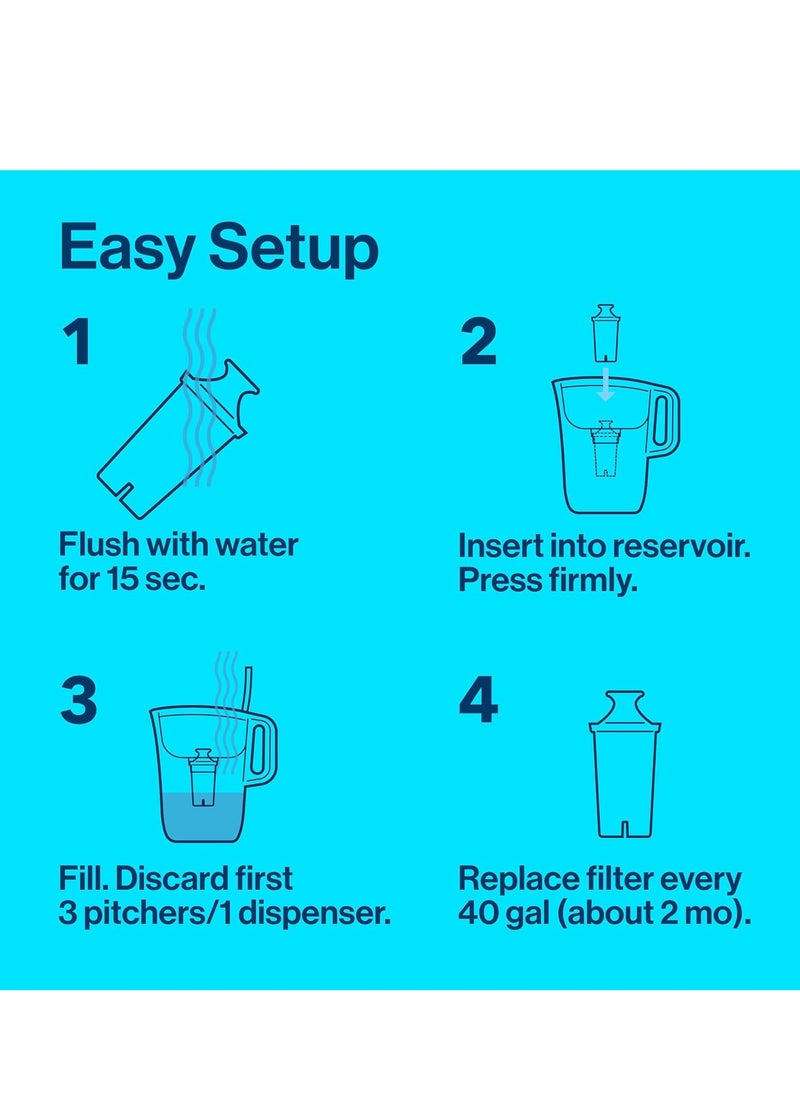 Easy Setup

1

Flush with water for 15 sec.

2

Insert into reservoir. Press firmly.

3

Fill. Discard first 3 pitchers/1 dispenser.

4

Replace filter every 40 gal (about 2 mo).