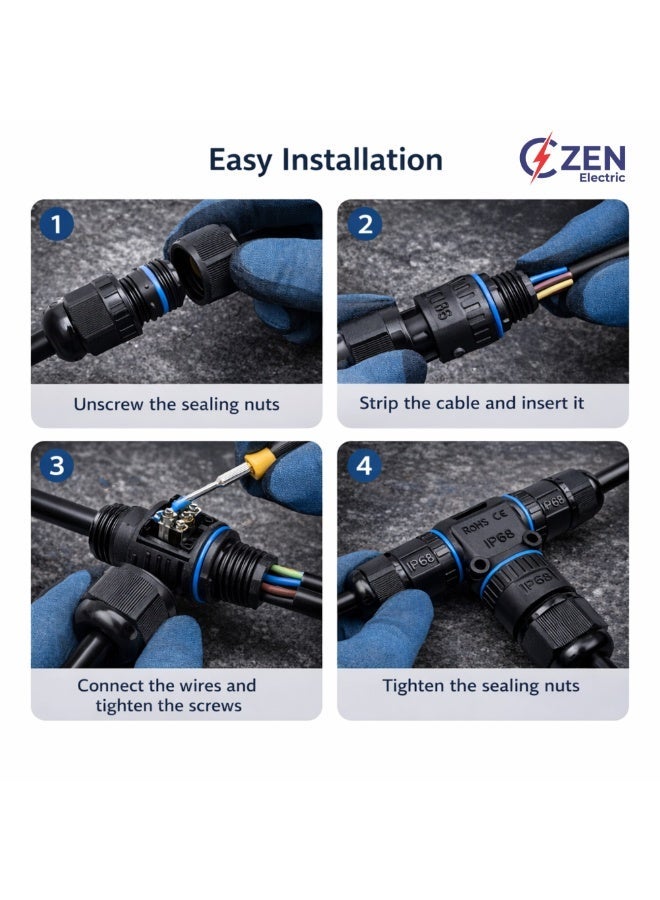 Easy Installation

ZEN Electric

1

Unscrew the sealing nuts

2

IP68

Strip the cable and insert it

3

Connect the wires and tighten the screws

4

RoHS CE
IP68
IP68
IP68
IP68

Tighten the sealing nuts