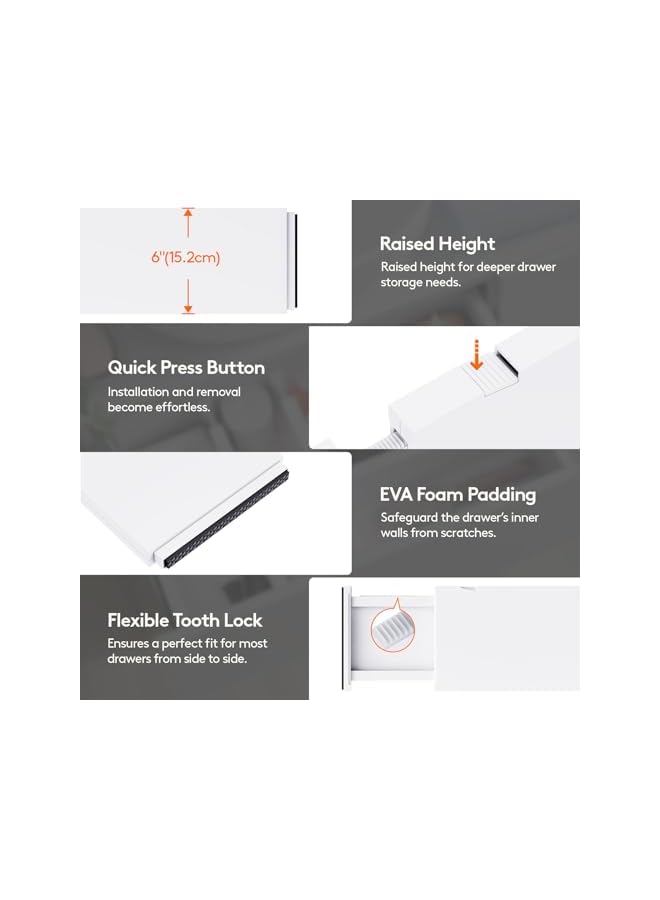 6"(15.2cm)

Raised Height
Raised height for deeper drawer storage needs.

Quick Press Button
Installation and removal become effortless.

EVA Foam Padding
Safeguard the drawer's inner walls from scratches.

Flexible Tooth Lock
Ensures a perfect fit for most drawers from side to side.