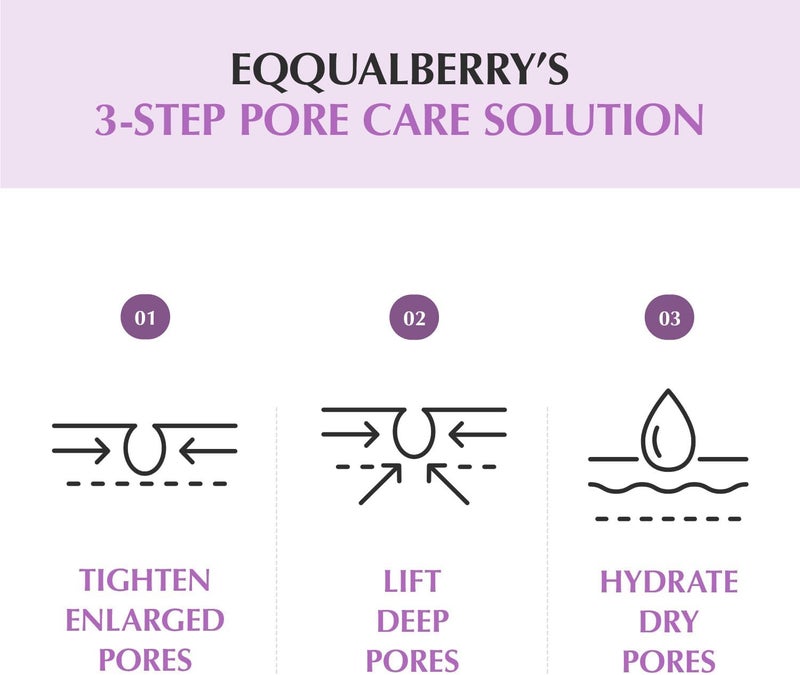 EQQUALBERRY'S
3-STEP PORE CARE SOLUTION

01

TIGHTEN ENLARGED PORES

02

LIFT DEEP PORES

03

HYDRATE DRY PORES