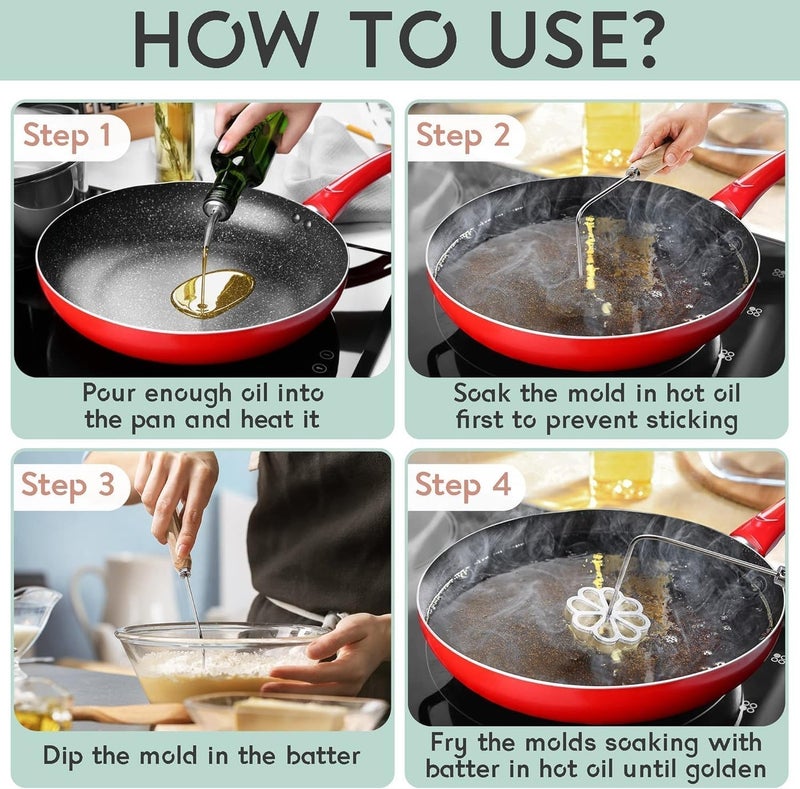 HOW TO USE?

Step 1

Pour enough oil into the pan and heat it

Step 2

Soak the mold in hot oil first to prevent sticking

Step 3

Dip the mold in the batter

Step 4

Fry the molds soaking with batter in hot oil until golden