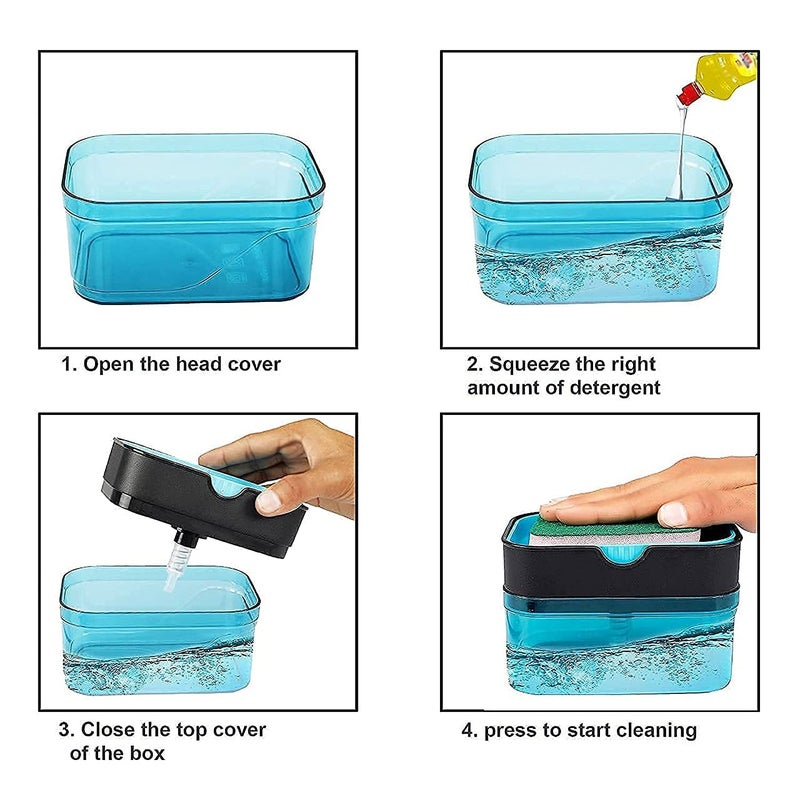 1. Open the head cover

2. Squeeze the right amount of detergent

3. Close the top cover of the box

4. press to start cleaning