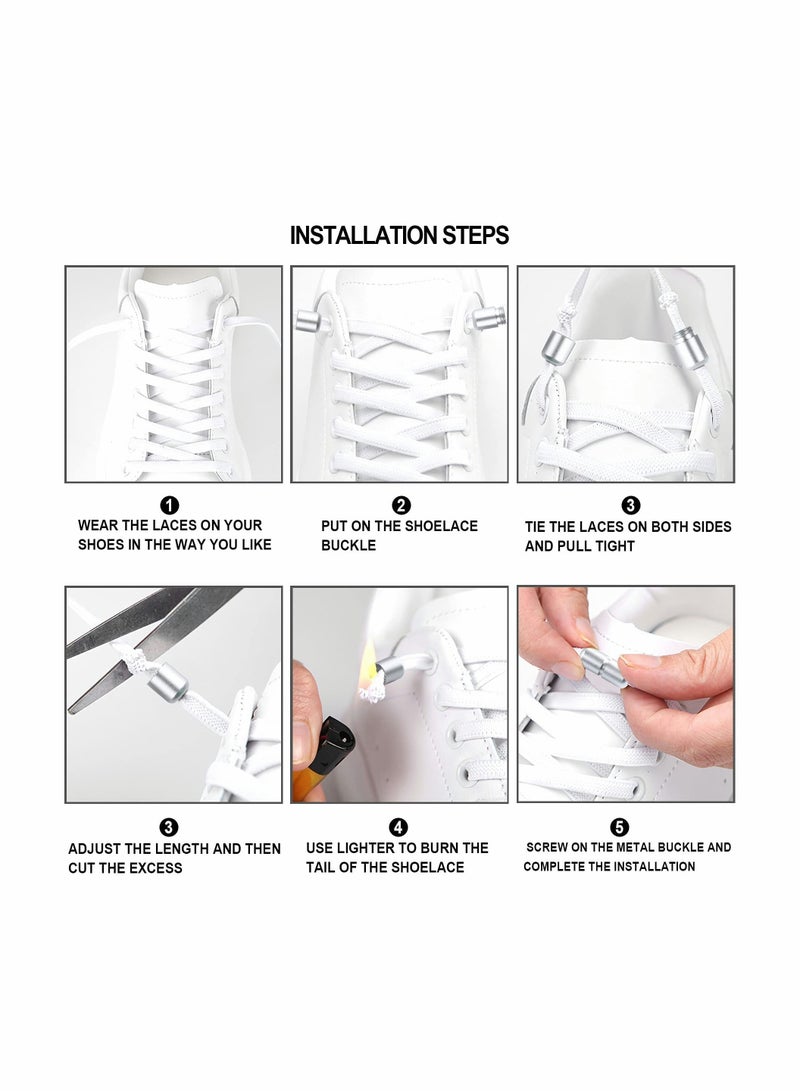 INSTALLATION STEPS

1
WEAR THE LACES ON YOUR SHOES IN THE WAY YOU LIKE

2
PUT ON THE SHOELACE BUCKLE

3
TIE THE LACES ON BOTH SIDES AND PULL TIGHT

3
ADJUST THE LENGTH AND THEN CUT THE EXCESS

4
USE LIGHTER TO BURN THE TAIL OF THE SHOELACE

5
SCREW ON THE METAL BUCKLE AND COMPLETE THE INSTALLATION