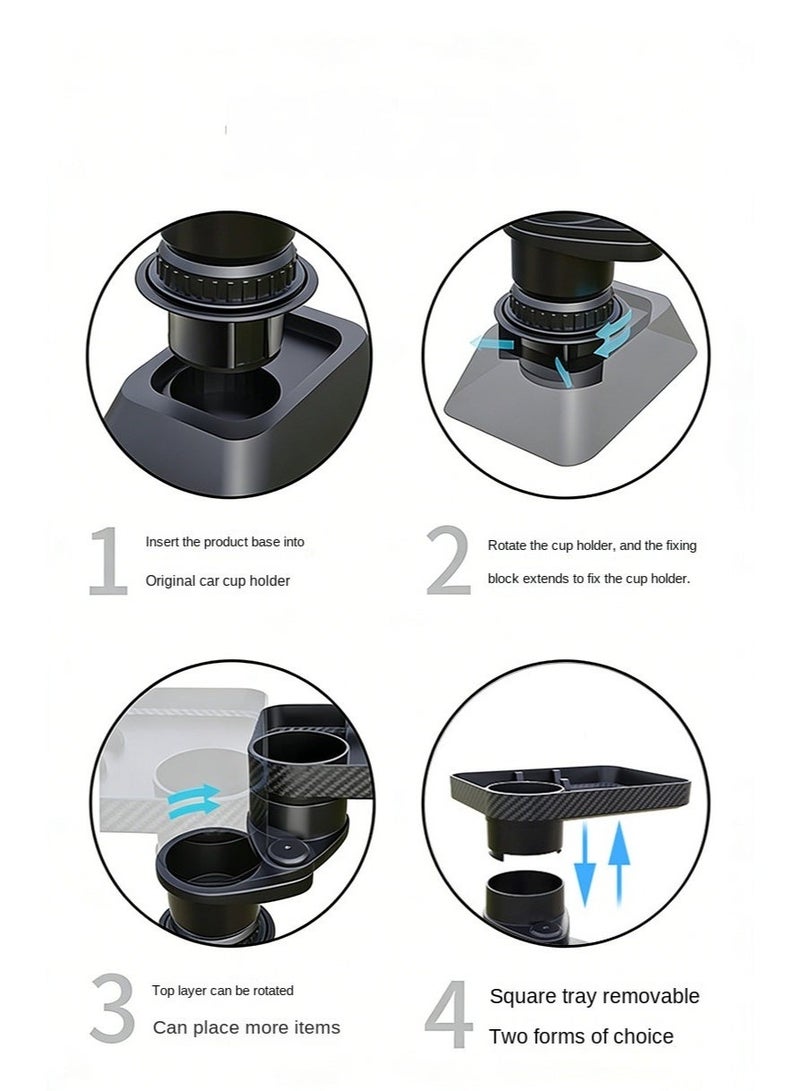 1 Insert the product base into

Original car cup holder

2 Rotate the cup holder, and the fixing

block extends to fix the cup holder.

3 Top layer can be rotated

Can place more items

4 Square tray removable

Two forms of choice