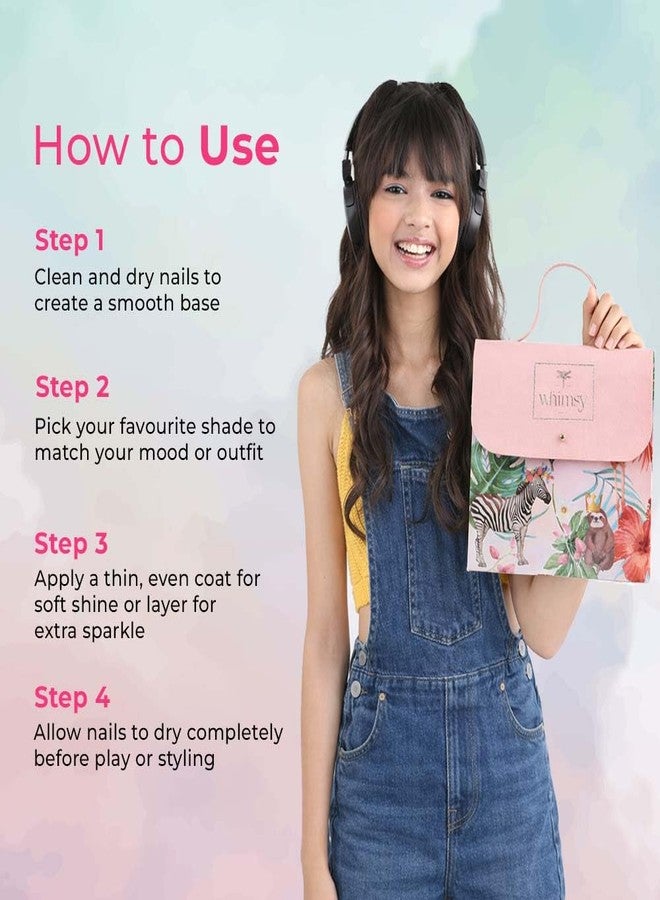 How to Use

Step 1
Clean and dry nails to create a smooth base

Step 2
Pick your favourite shade to match your mood or outfit

Step 3
Apply a thin, even coat for soft shine or layer for extra sparkle

Step 4
Allow nails to dry completely before play or styling

whimsy