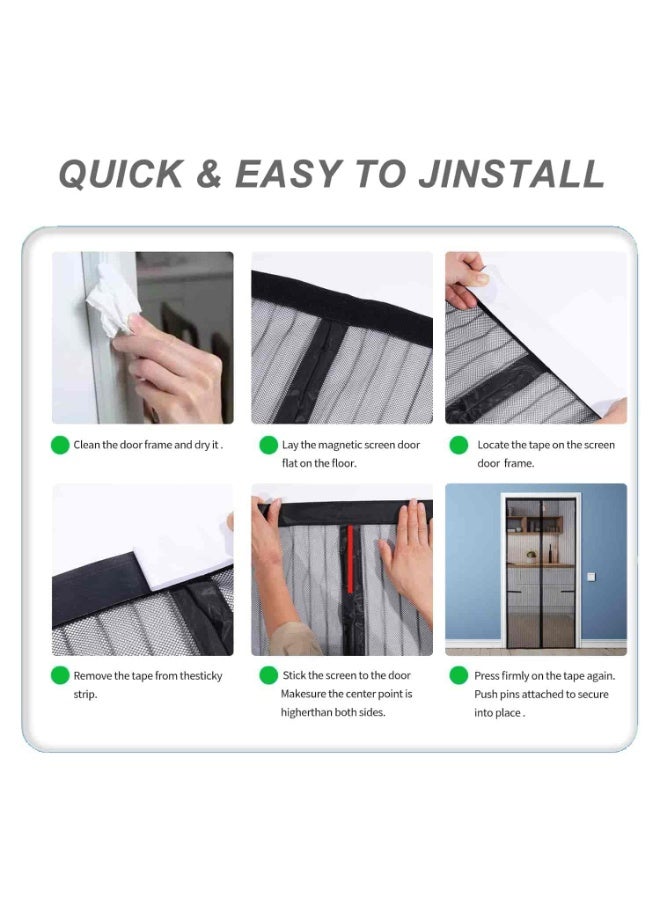 QUICK & EASY TO JINSTALL

Clean the door frame and dry it .

Lay the magnetic screen door flat on the floor.

Locate the tape on the screen door frame.

Remove the tape from thesticky strip.

Stick the screen to the door Makesure the center point is higherthan both sides.

Press firmly on the tape again. Push pins attached to secure into place .