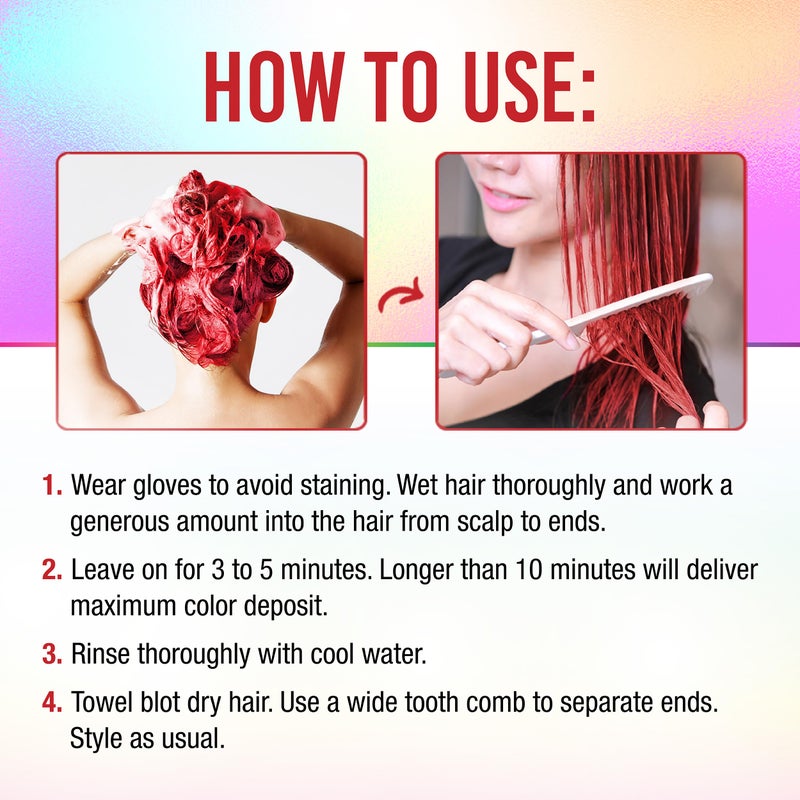 HOW TO USE:

1. Wear gloves to avoid staining. Wet hair thoroughly and work a generous amount into the hair from scalp to ends.

2. Leave on for 3 to 5 minutes. Longer than 10 minutes will deliver maximum color deposit.

3. Rinse thoroughly with cool water.

4. Towel blot dry hair. Use a wide tooth comb to separate ends. Style as usual.