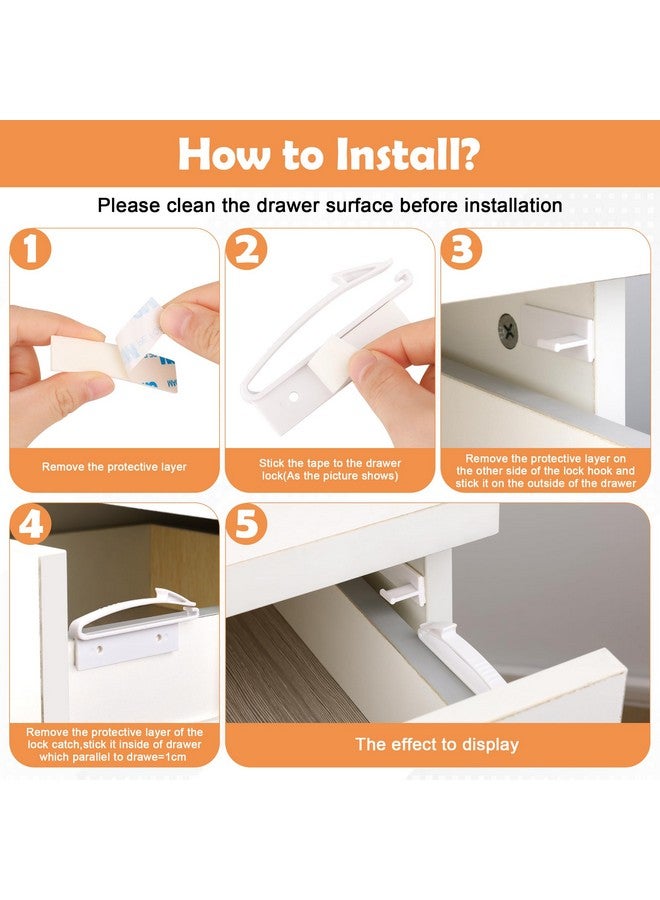 How to Install?

Please clean the drawer surface before installation

1

Remove the protective layer

2

Stick the tape to the drawer lock(As the picture shows)

3

Remove the protective layer on the other side of the lock hook and stick it on the outside of the drawer

4

Remove the protective layer of the lock catch,stick it inside of drawer which parallel to drawe=1cm

5

The effect to display