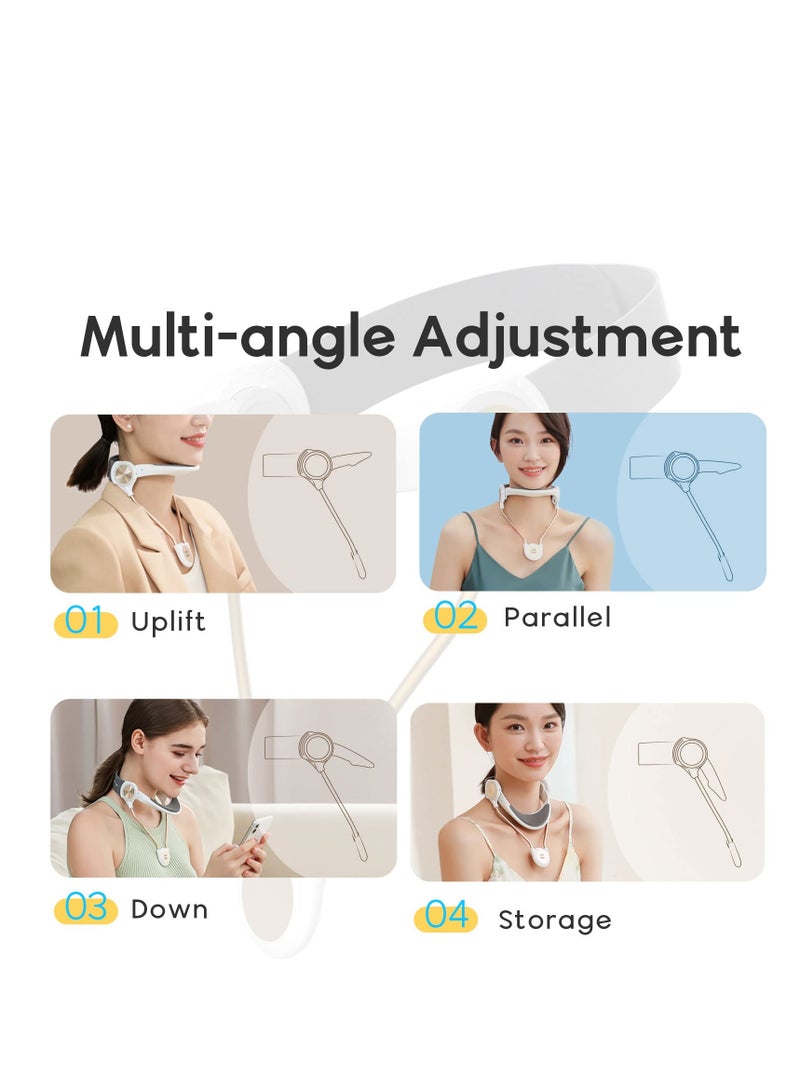 Multi-angle Adjustment

01 Uplift

02 Parallel

03 Down

04 Storage