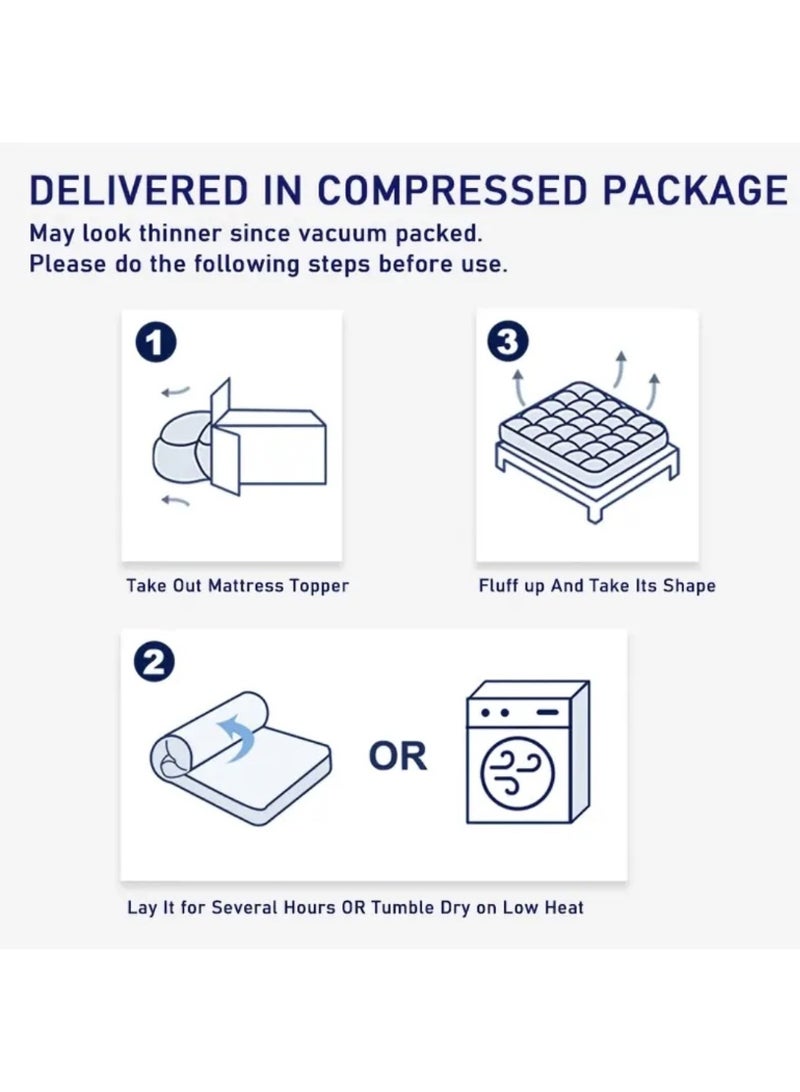 DELIVERED IN COMPRESSED PACKAGE
May look thinner since vacuum packed.
Please do the following steps before use.

1
Take Out Mattress Topper

3
Fluff up And Take Its Shape

2
OR
Lay It for Several Hours OR Tumble Dry on Low Heat