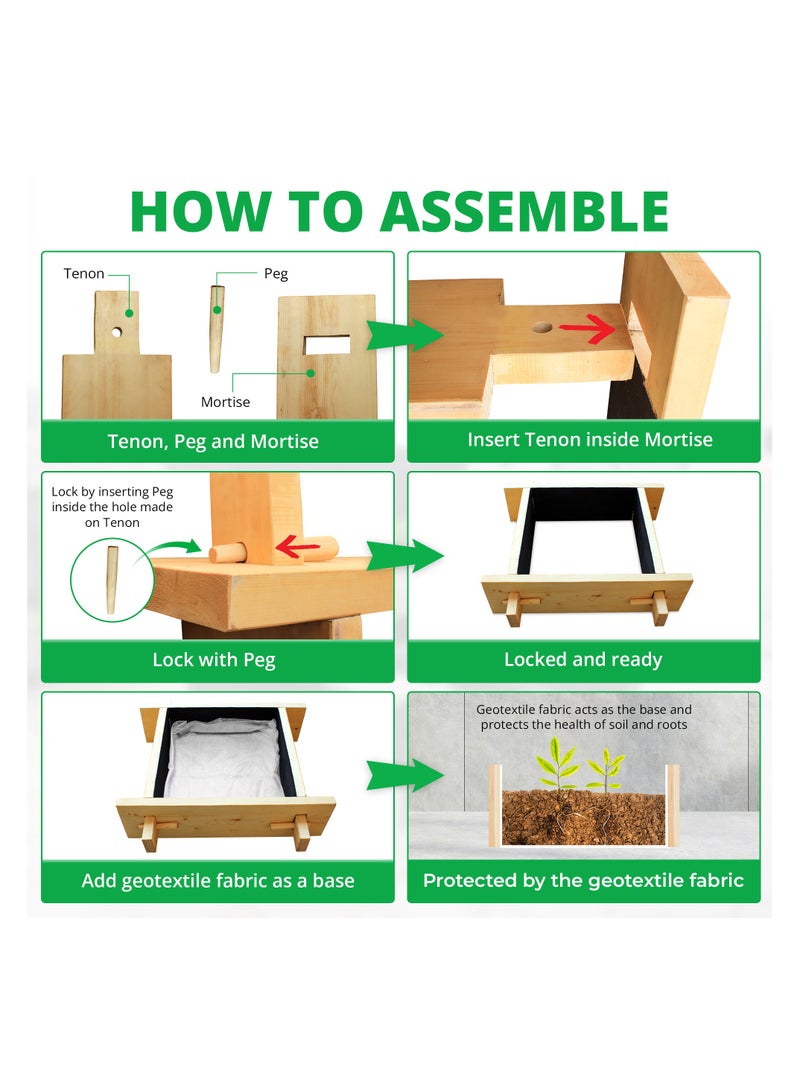 HOW TO ASSEMBLE

Tenon
Peg
Mortise

Tenon, Peg and Mortise

Insert Tenon inside Mortise

Lock by inserting Peg inside the hole made on Tenon

Lock with Peg

Locked and ready

Add geotextile fabric as a base

Geotextile fabric acts as the base and protects the health of soil and roots

Protected by the geotextile fabric