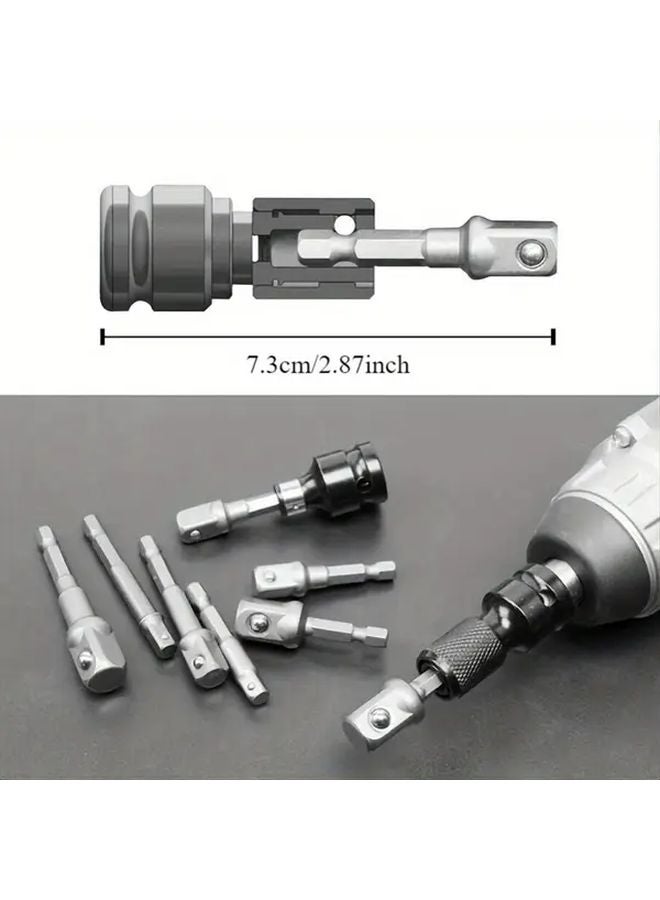 7.3cm/2.87inch