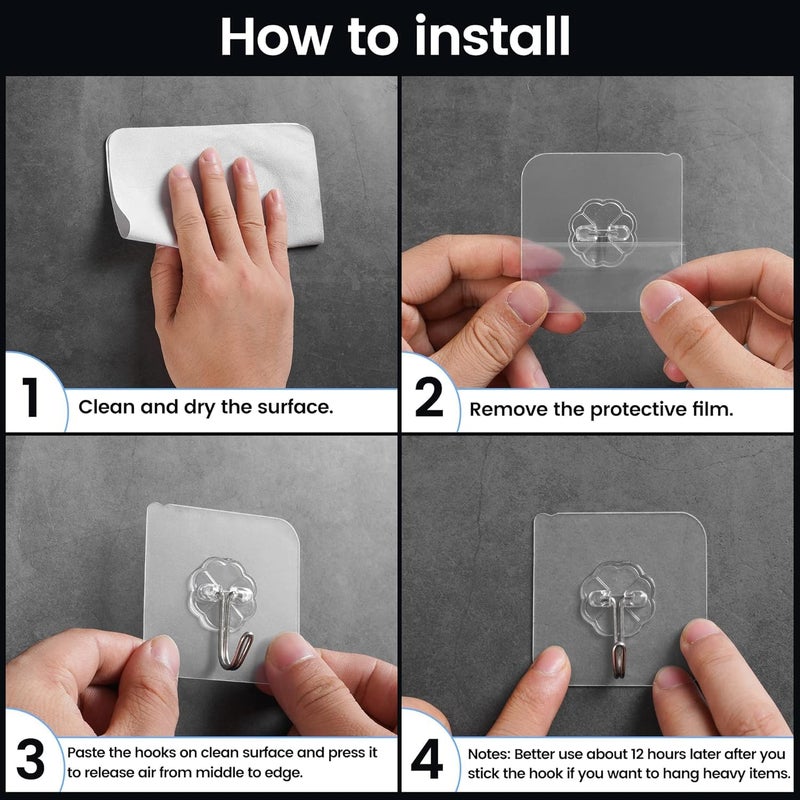 How to install

1 Clean and dry the surface.

2 Remove the protective film.

3 Paste the hooks on clean surface and press it to release air from middle to edge.

4 Notes: Better use about 12 hours later after you stick the hook if you want to hang heavy items.