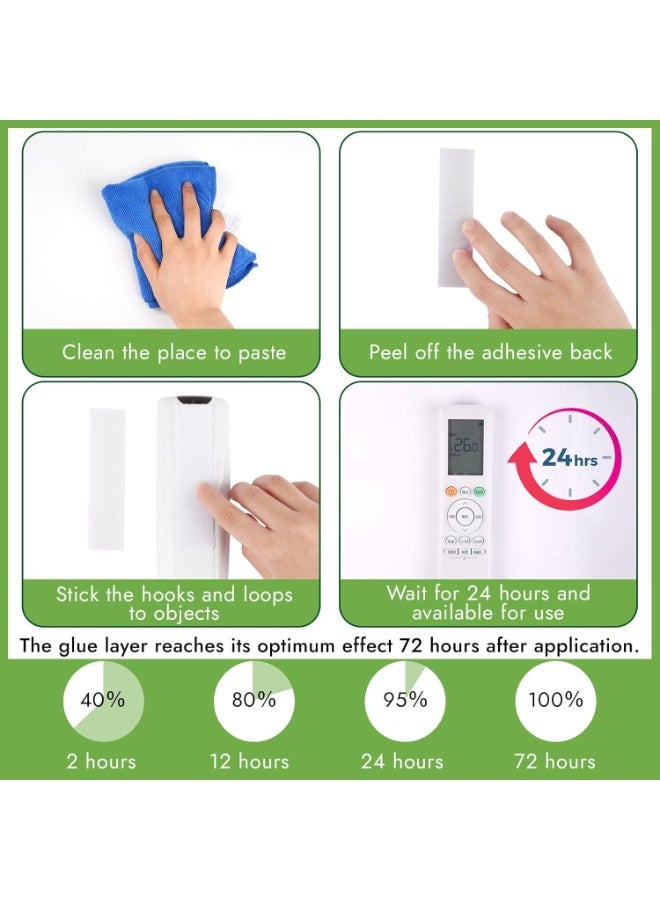 Clean the place to paste

Peel off the adhesive back

Stick the hooks and loops to objects

26.0

24hrs

Wait for 24 hours and available for use

The glue layer reaches its optimum effect 72 hours after application.

40%
2 hours

80%
12 hours

95%
24 hours

100%
72 hours