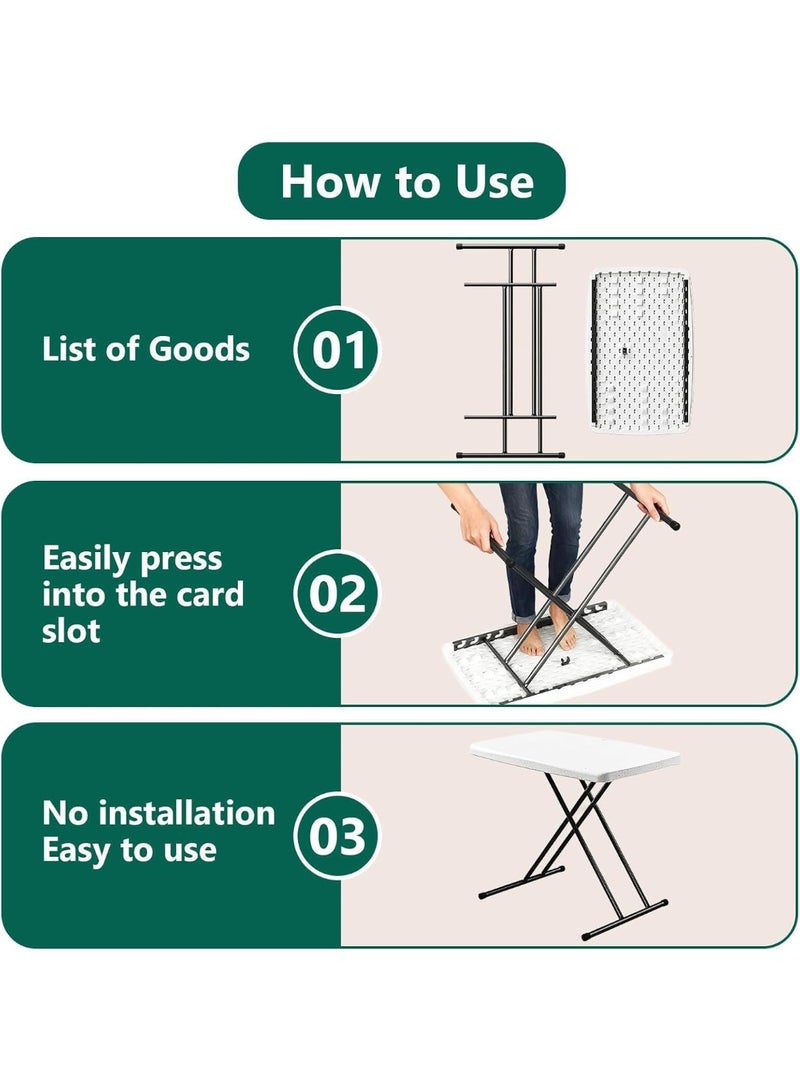 How to Use

List of Goods

01

Easily press into the card slot

02

No installation
Easy to use

03