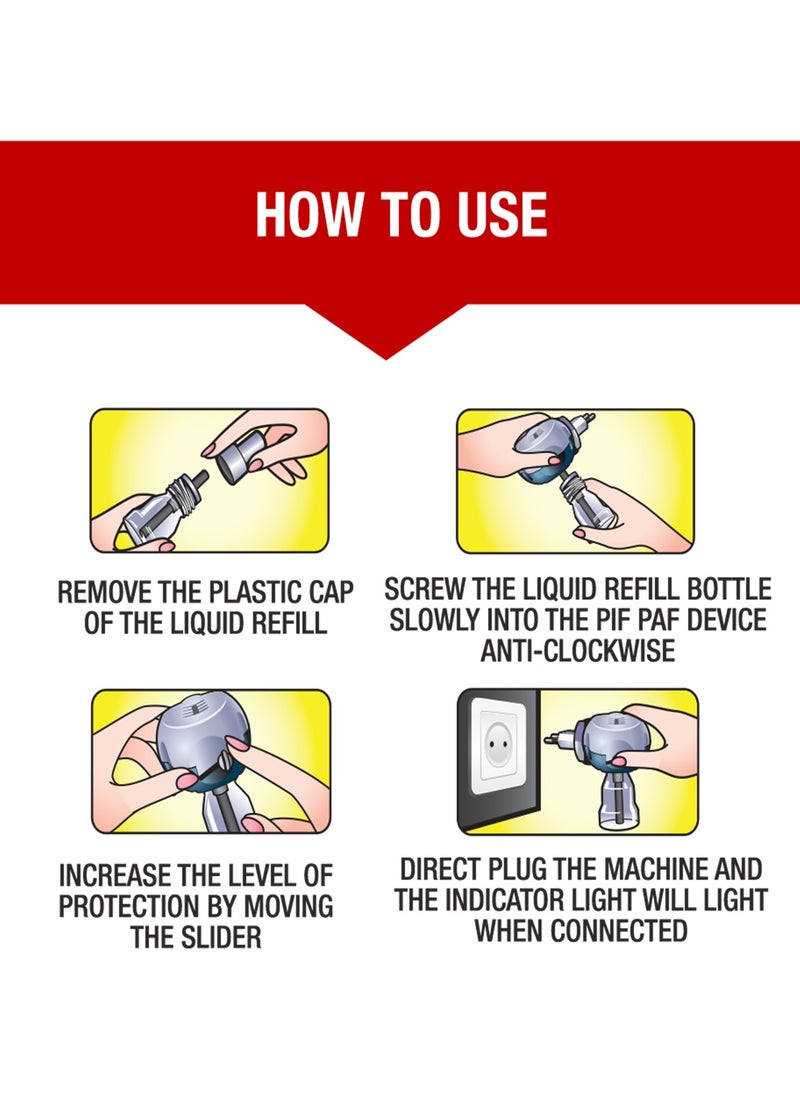 HOW TO USE

REMOVE THE PLASTIC CAP OF THE LIQUID REFILL

SCREW THE LIQUID REFILL BOTTLE SLOWLY INTO THE PIF PAF DEVICE ANTI-CLOCKWISE

INCREASE THE LEVEL OF PROTECTION BY MOVING THE SLIDER

DIRECT PLUG THE MACHINE AND THE INDICATOR LIGHT WILL LIGHT WHEN CONNECTED