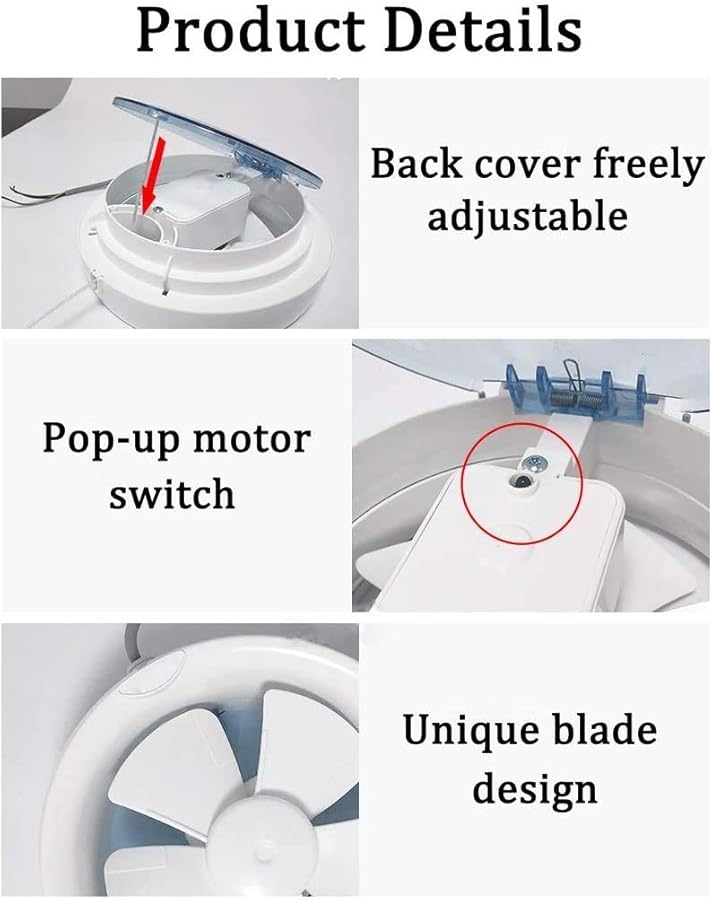 Product Details

Back cover freely adjustable

Pop-up motor switch

Unique blade design