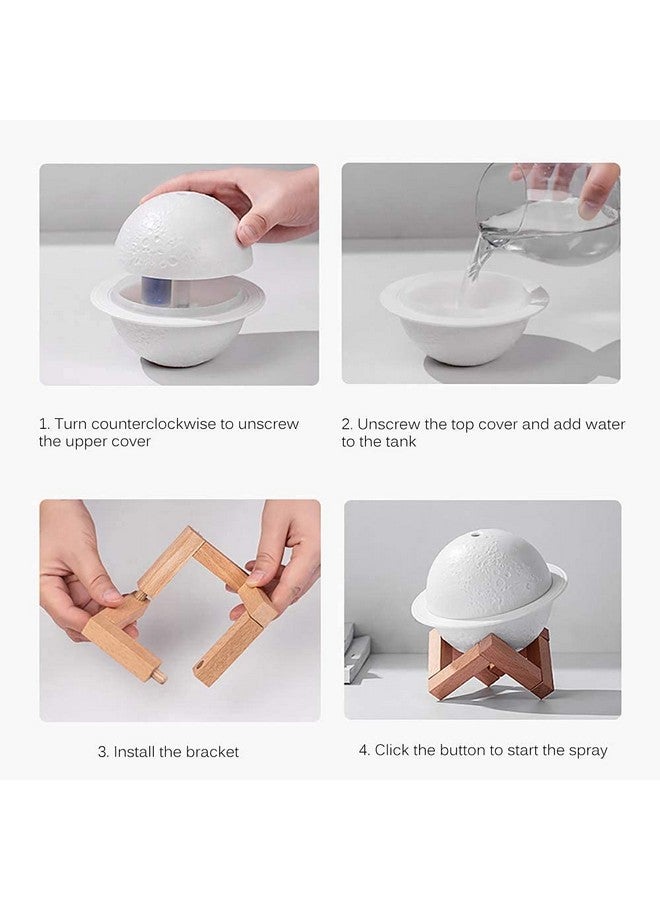 1. Turn counterclockwise to unscrew the upper cover

2. Unscrew the top cover and add water to the tank

3. Install the bracket

4. Click the button to start the spray