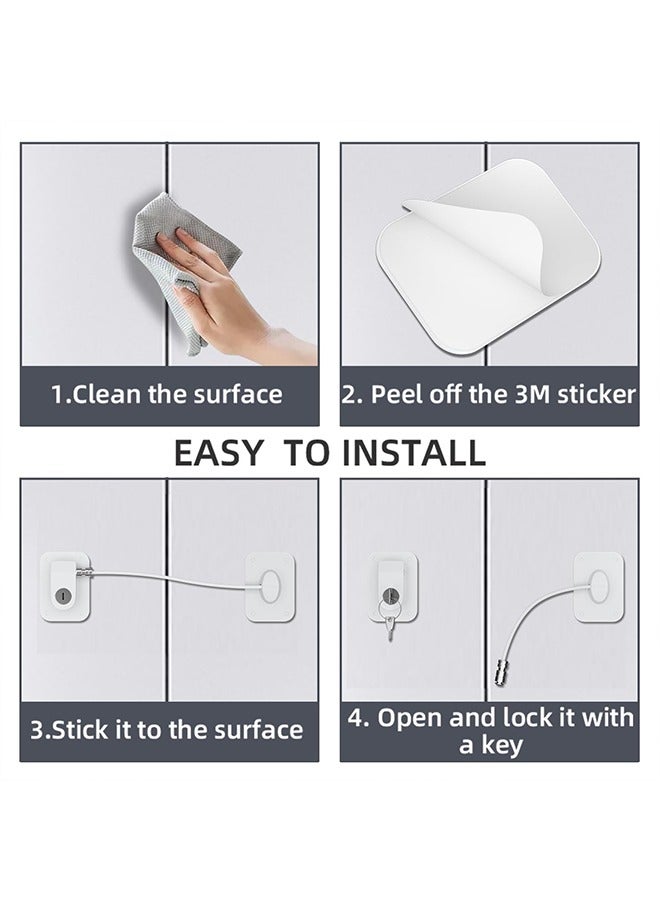 1.Clean the surface

2. Peel off the 3M sticker

EASY TO INSTALL

3.Stick it to the surface

4. Open and lock it with a key