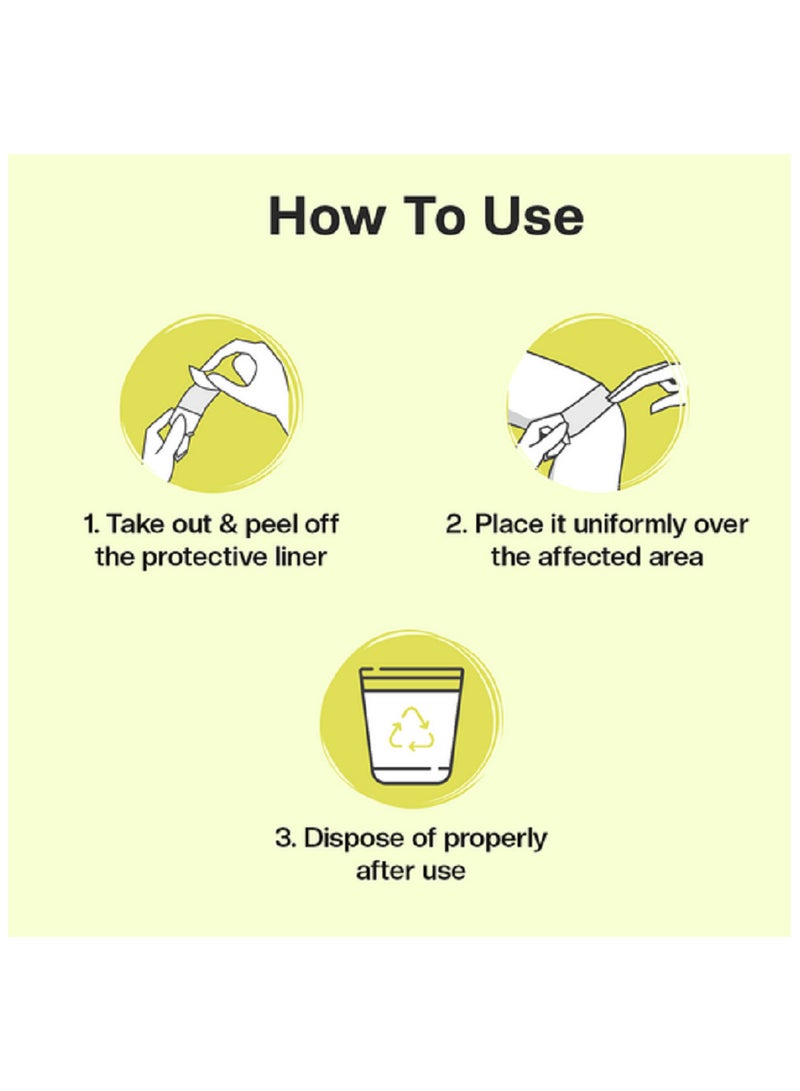 How To Use

1. Take out & peel off the protective liner

2. Place it uniformly over the affected area

3. Dispose of properly after use