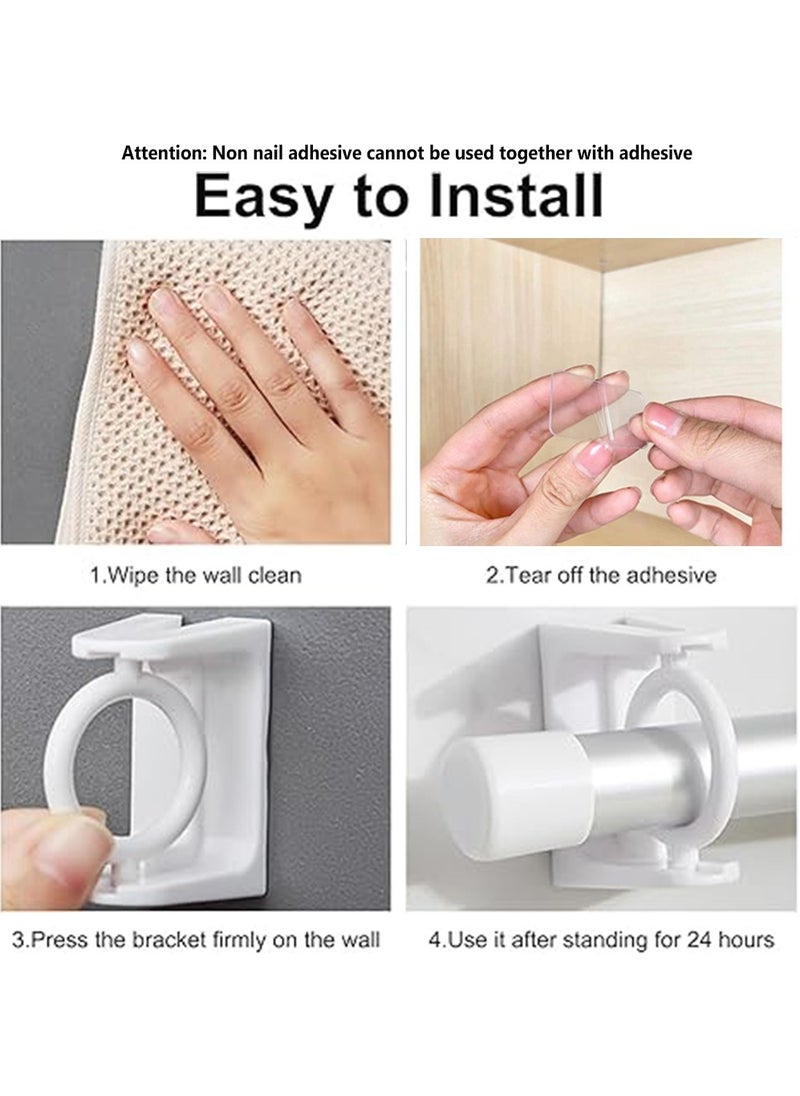 Attention: Non nail adhesive cannot be used together with adhesive

Easy to Install

1.Wipe the wall clean

2.Tear off the adhesive

3.Press the bracket firmly on the wall

4.Use it after standing for 24 hours